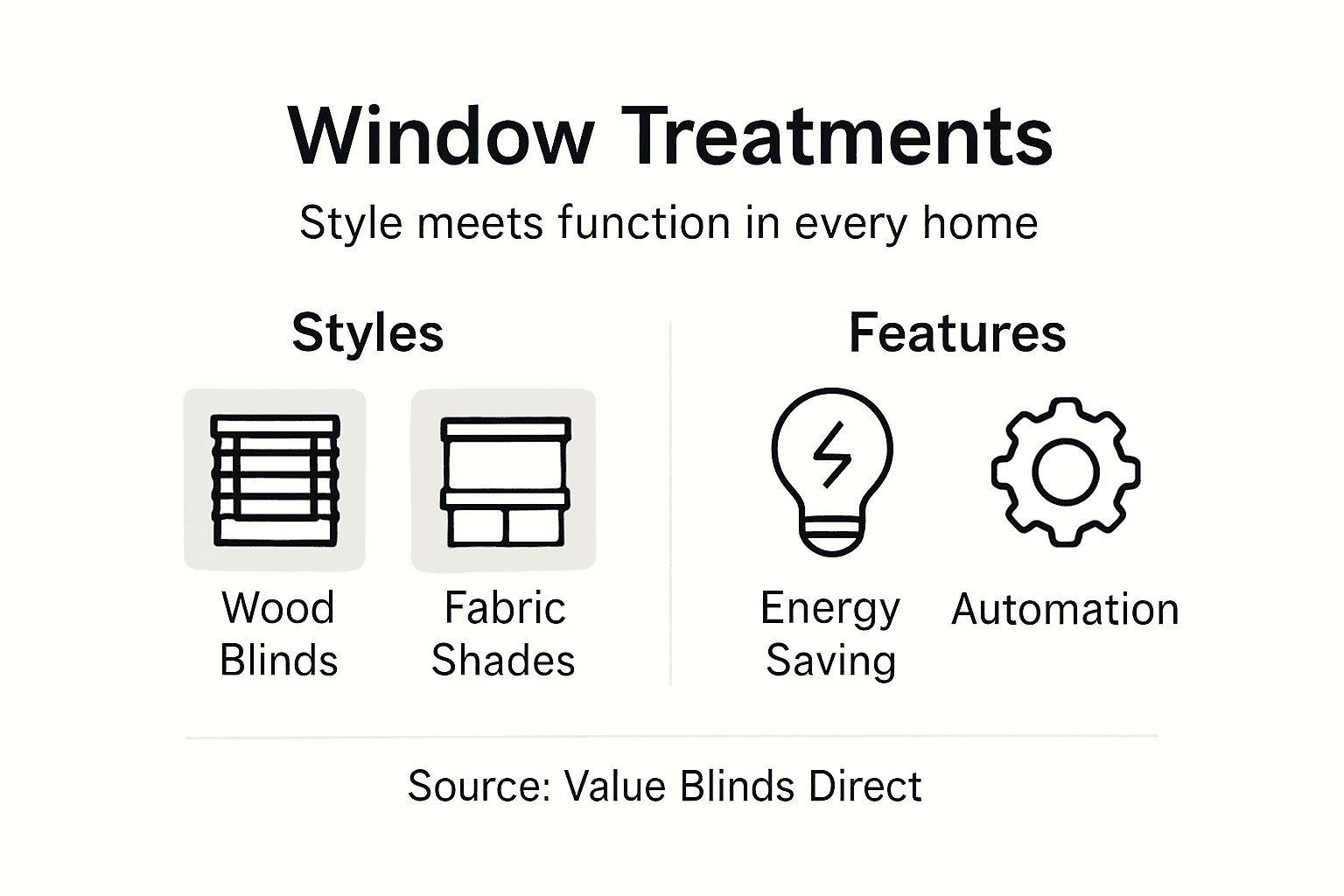 Window Treatments

Style meets function in every home

Styles

Wood Blinds

Fabric Shades

Features

Energy Saving

Automation

Source: Value Blinds Direct