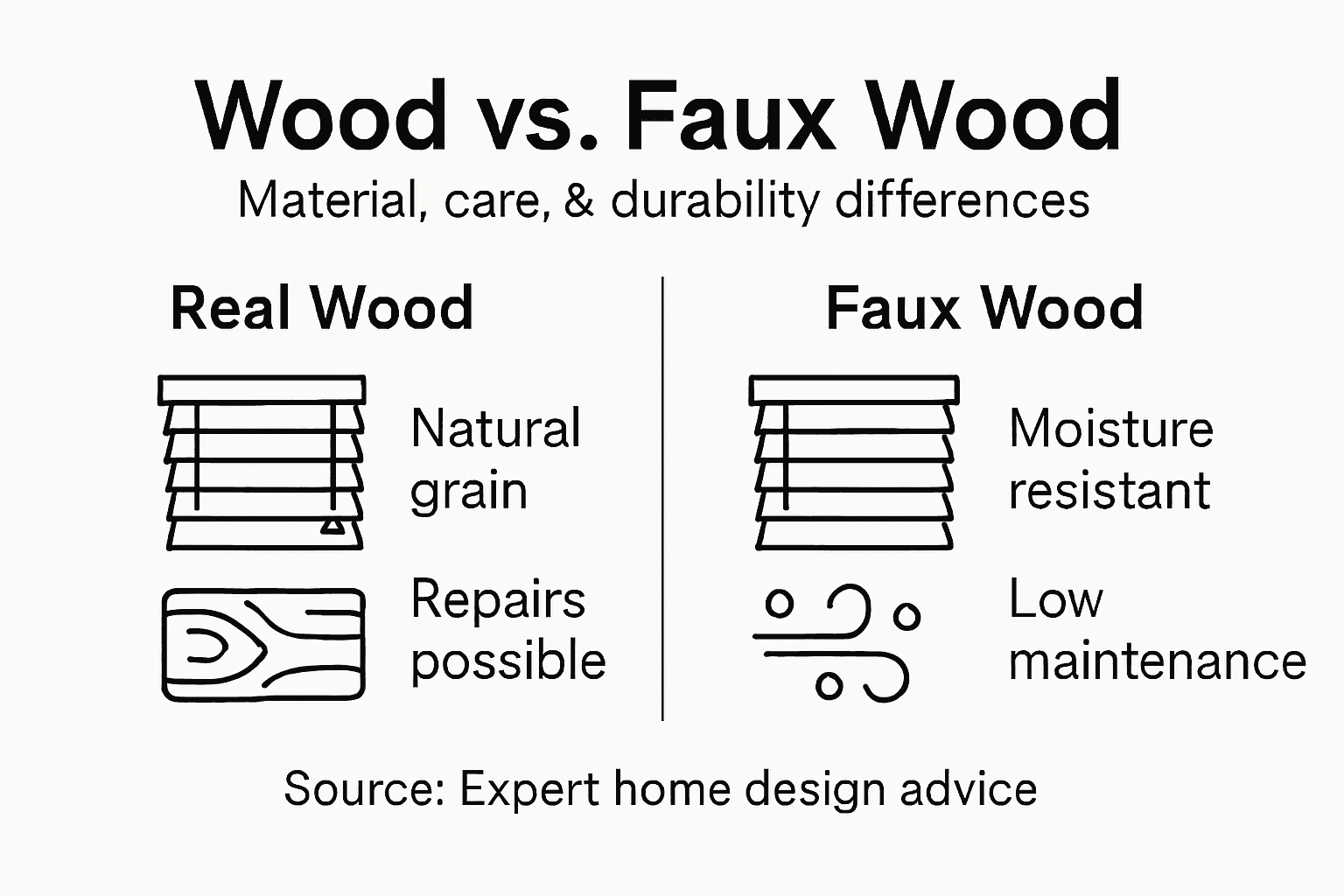 Wood vs. Faux Wood

Material, care, & durability differences

Real Wood

Natural grain

Repairs possible

Faux Wood

Moisture resistant

Low maintenance

Source: Expert home design advice