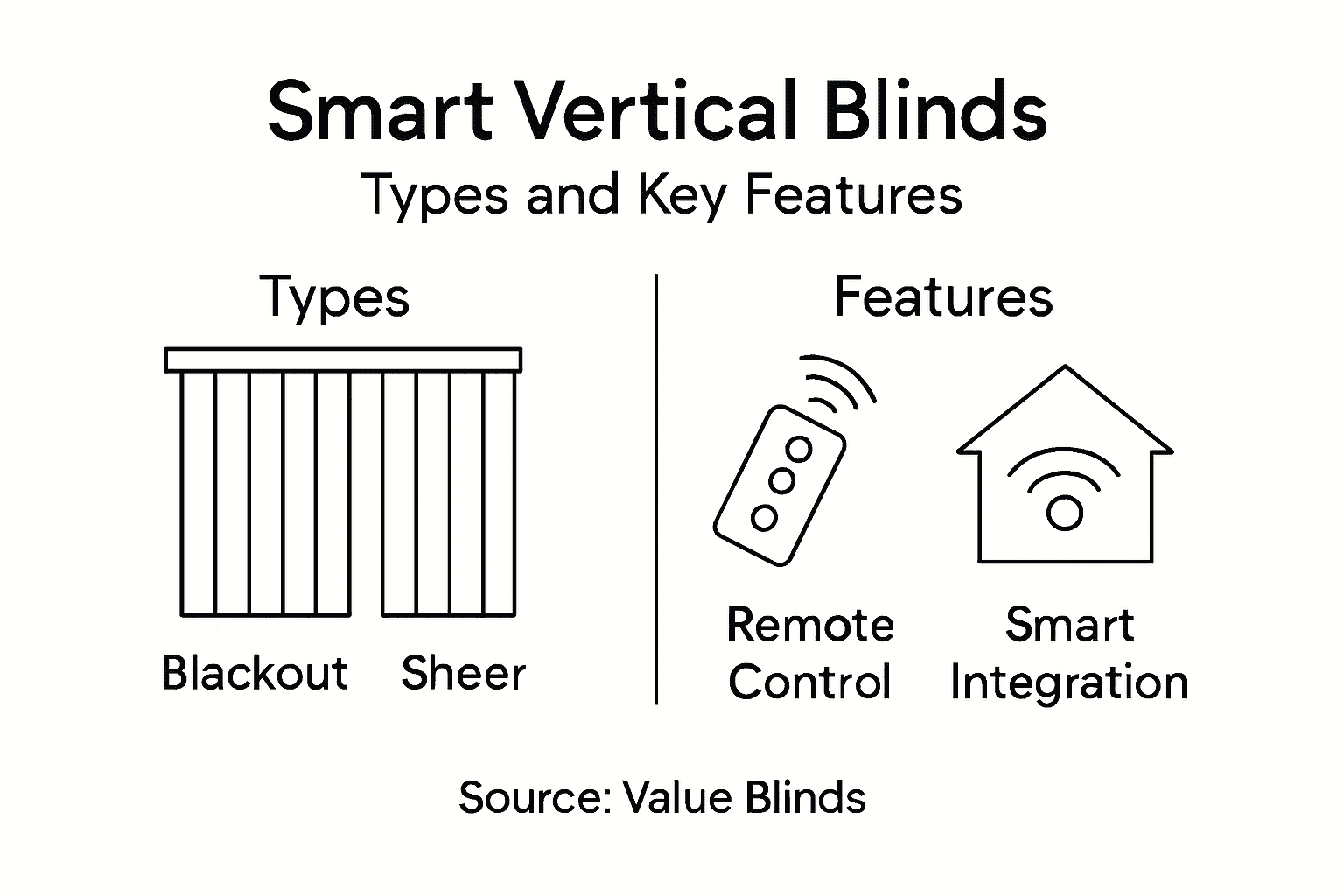 Smart Vertical Blinds

Types and Key Features

Types

Blackout Sheer

Features

Remote Control

Smart Integration

Source: Value Blinds