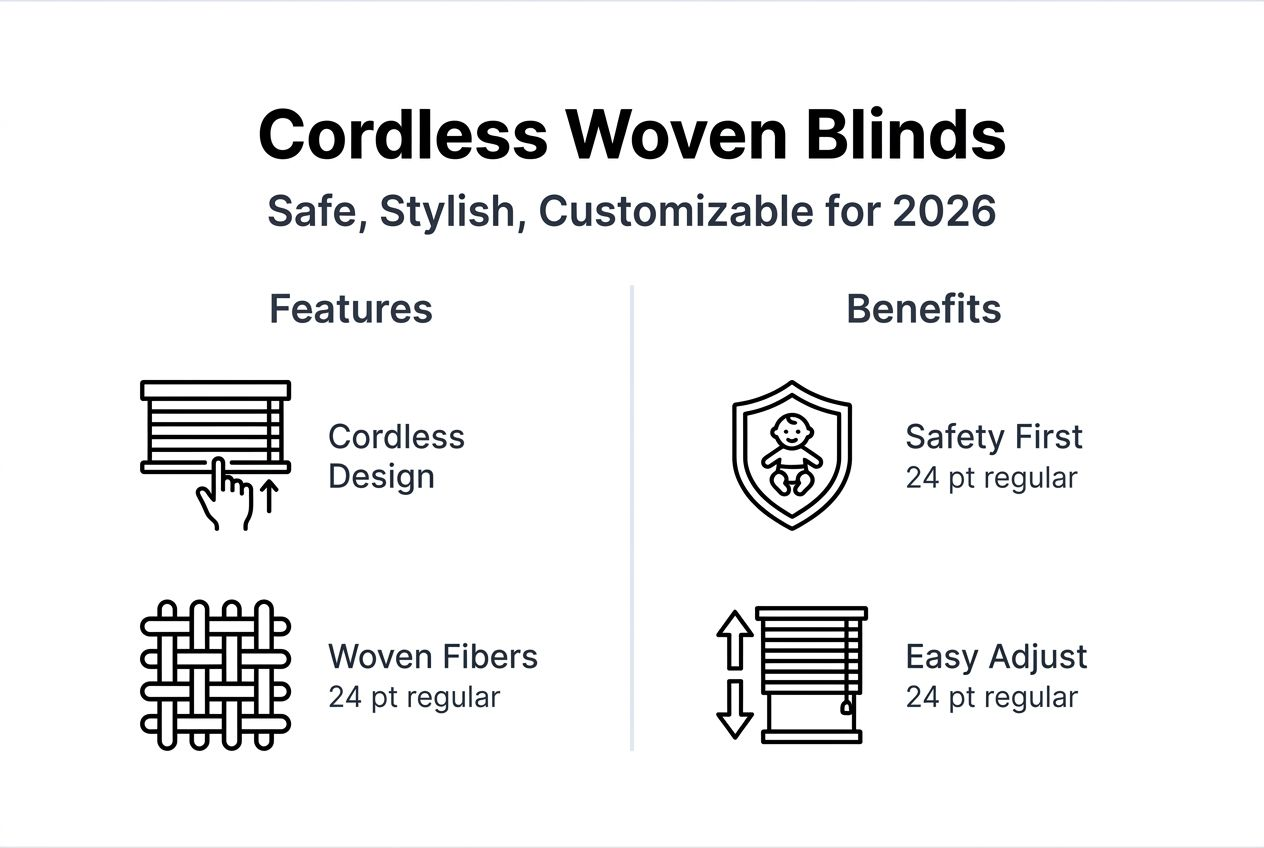 Cordless Woven Blinds

Safe, Stylish, Customizable for 2026

Features

Cordless Design

Woven Fibers
24 pt regular

Benefits

Safety First
24 pt regular

Easy Adjust
24 pt regular