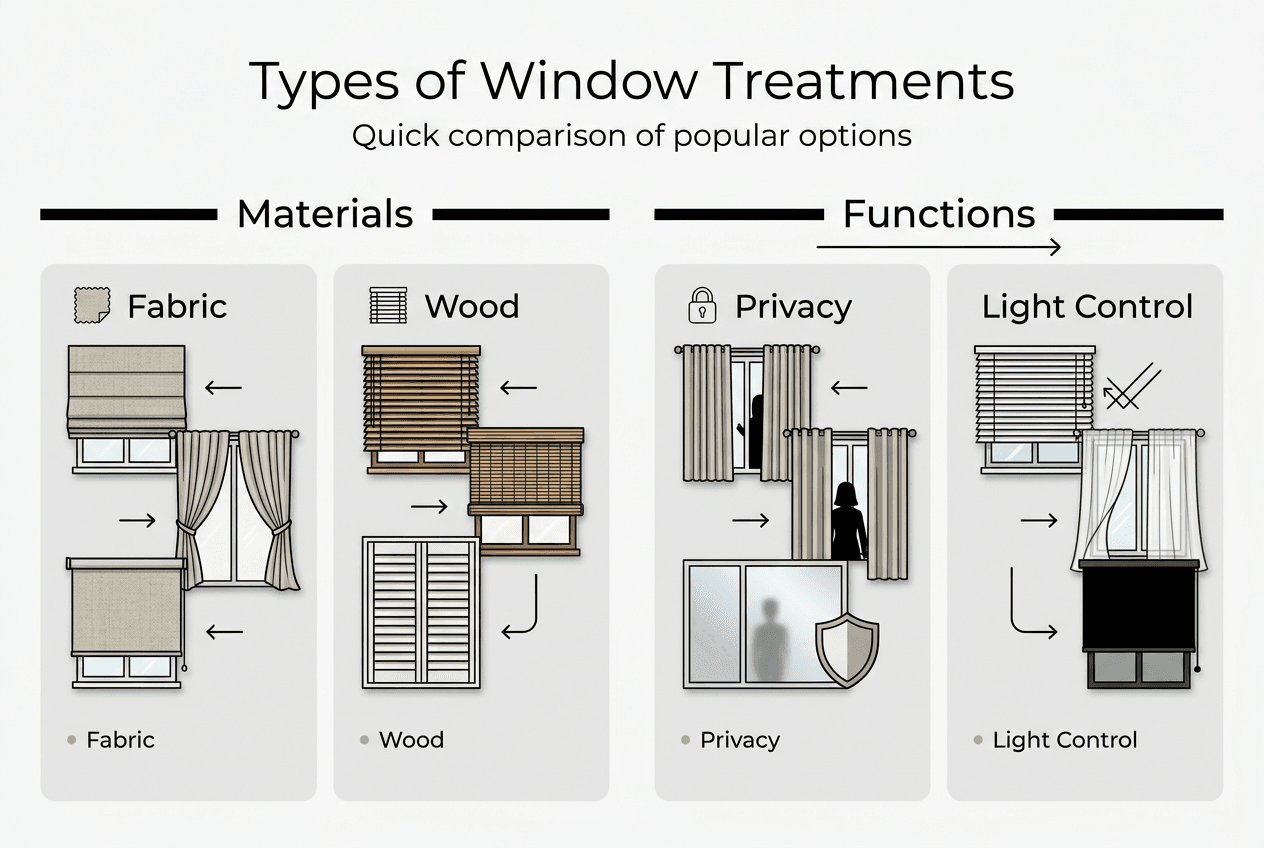 Types of Window Treatments

Quick comparison of popular options

Materials

Functions

Fabric

• Fabric

Wood

• Wood

Privacy

• Privacy

Light Control

• Light Control