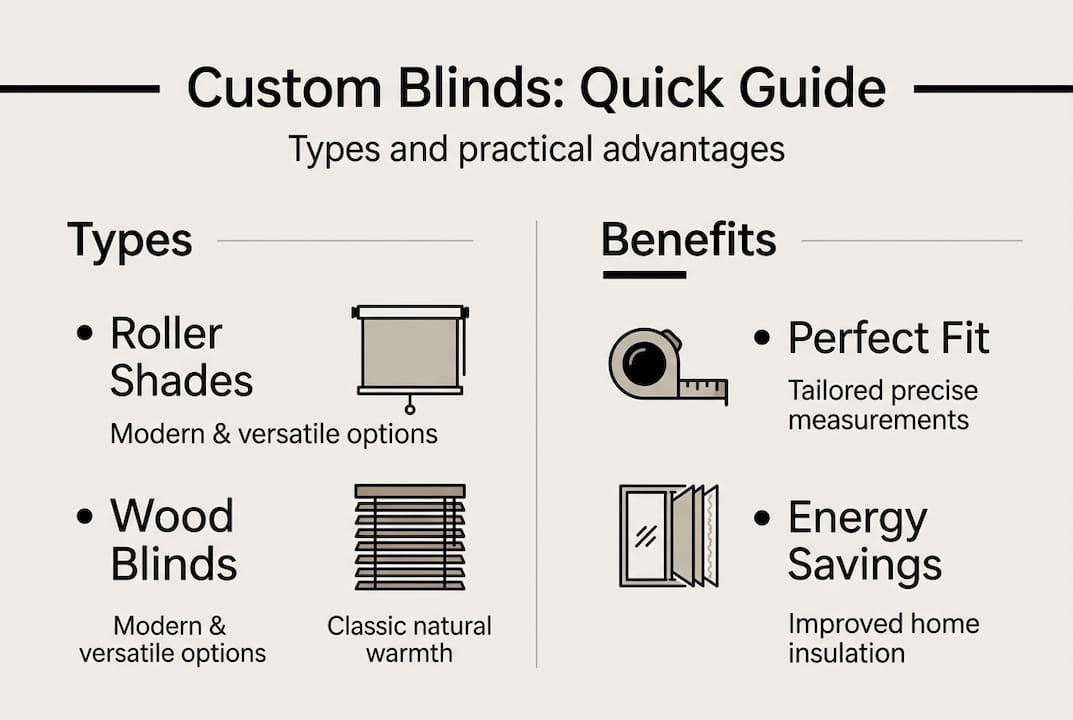 Custom Blinds: Quick Guide

Types and practical advantages

Types

• Roller Shades

Modern & versatile options

• Wood Blinds

Modern & versatile options

Classic natural warmth

Benefits

• Perfect Fit

Tailored precise measurements

• Energy Savings

Improved home insulation