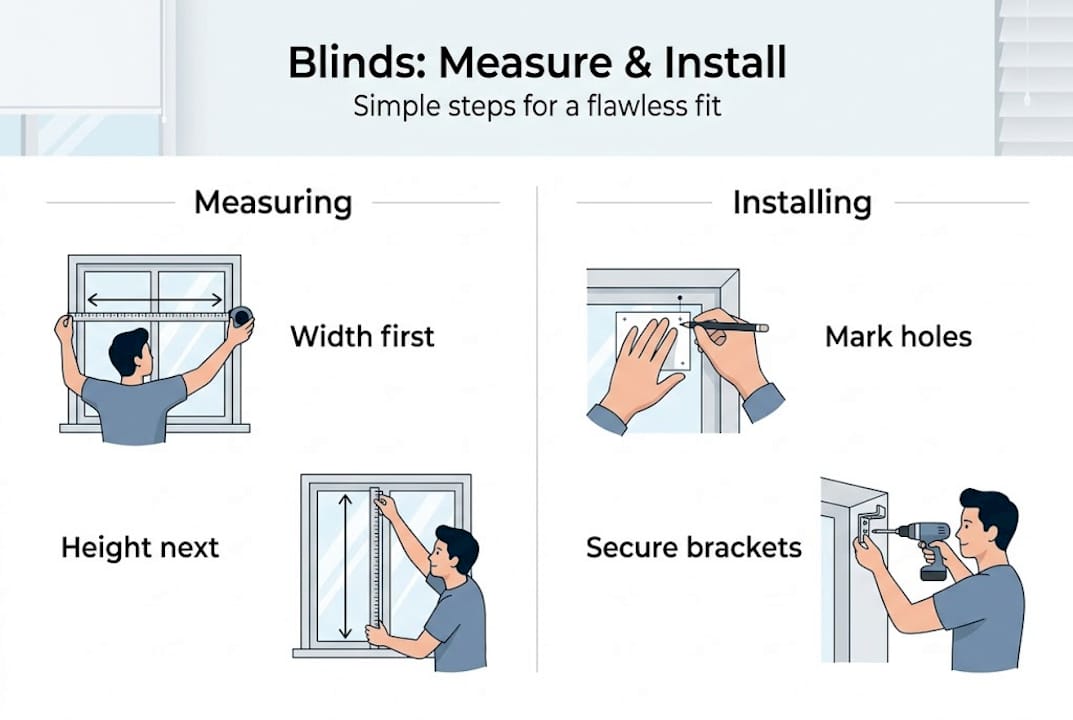 Blinds: Measure & Install
Simple steps for a flawless fit

Measuring

Width first

Height next

Installing

Mark holes

Secure brackets