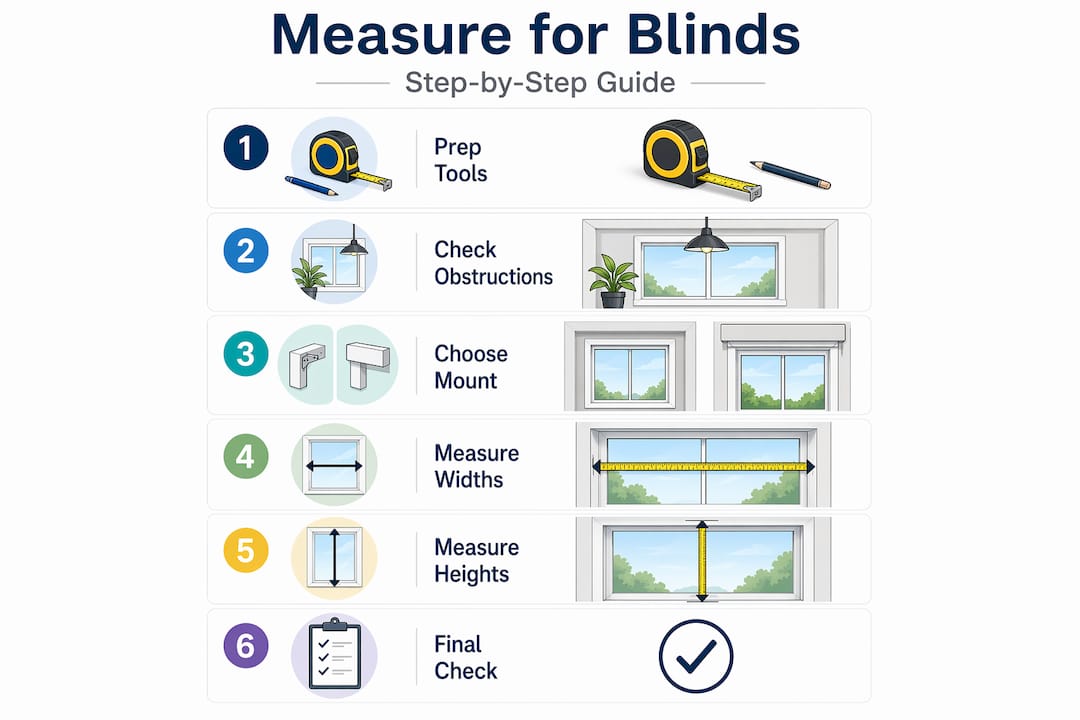 Measure for Blinds

Step-by-Step Guide

1 Prep Tools

2 Check Obstructions

3 Choose Mount

4 Measure Widths

5 Measure Heights

6 Final Check