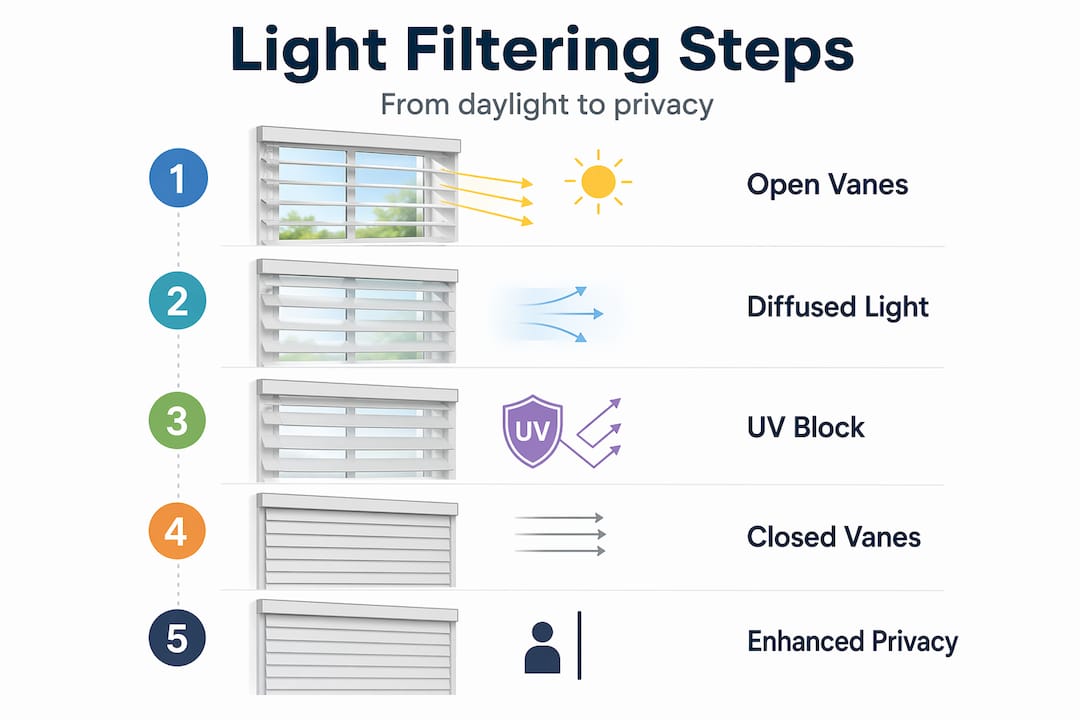 Light Filtering Steps

From daylight to privacy

1

Open Vanes

2

Diffused Light

3

UV

UV Block

4

Closed Vanes

5

Enhanced Privacy