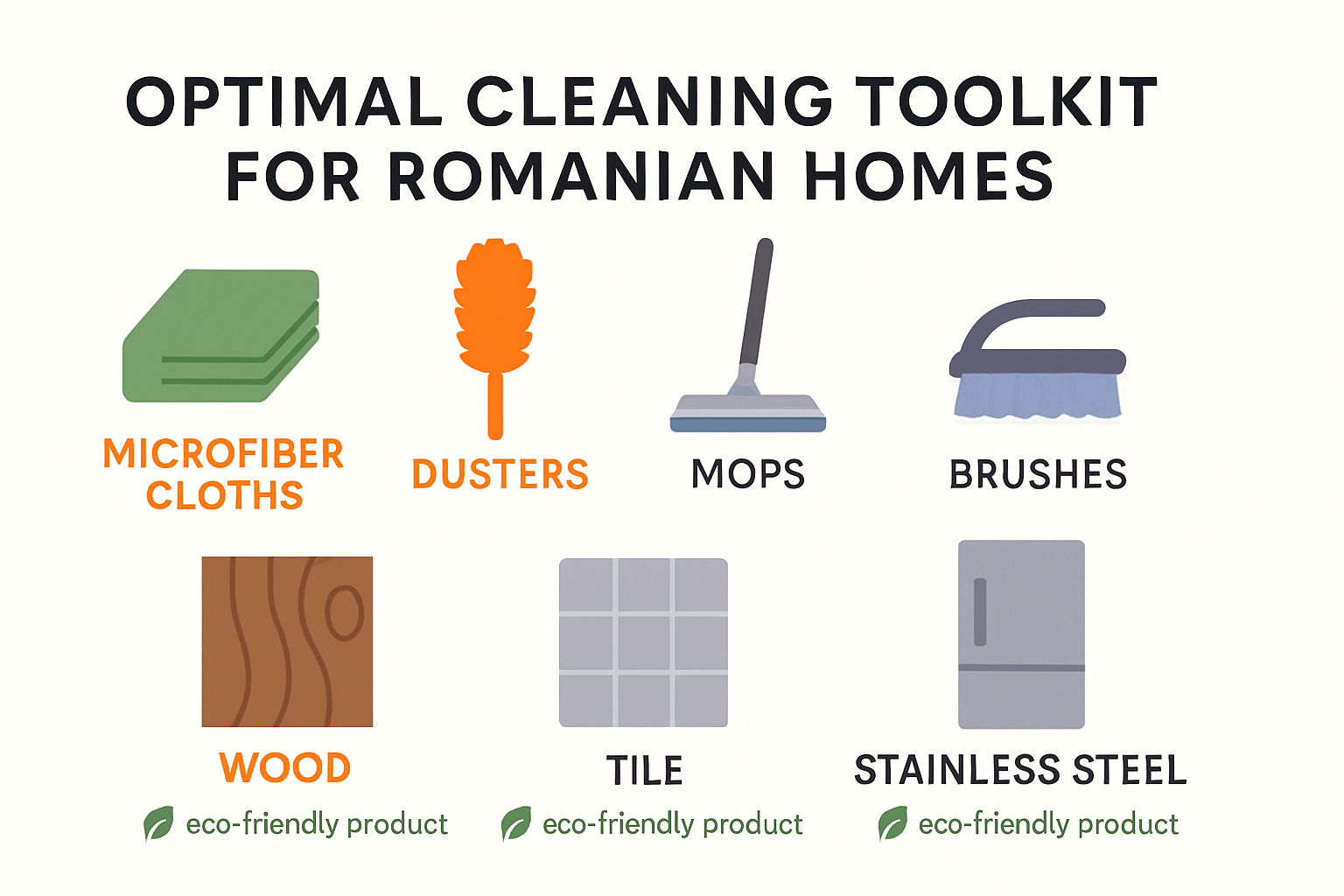 OPTIMAL CLEANING TOOLKIT FOR ROMANIAN HOMES

MICROFIBER CLOTHS

DUSTERS

MOPS

BRUSHES

WOOD

eco-friendly product

TILE

eco-friendly product

STAINLESS STEEL

eco-friendly product