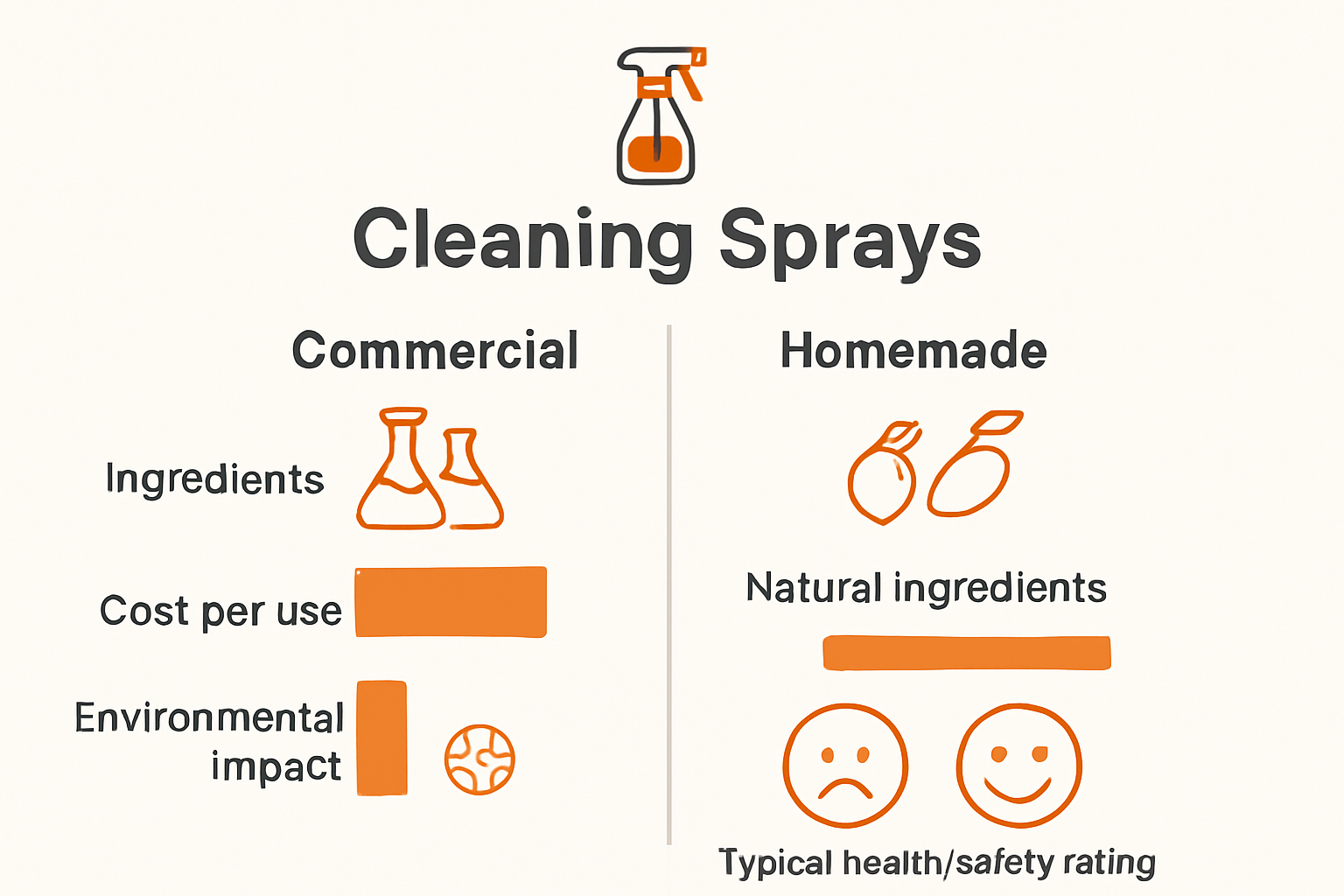 Cleaning Sprays

Commercial

Ingredients

Cost per use

Environmental impact

Homemade

Natural ingredients

Typical health/safety rating