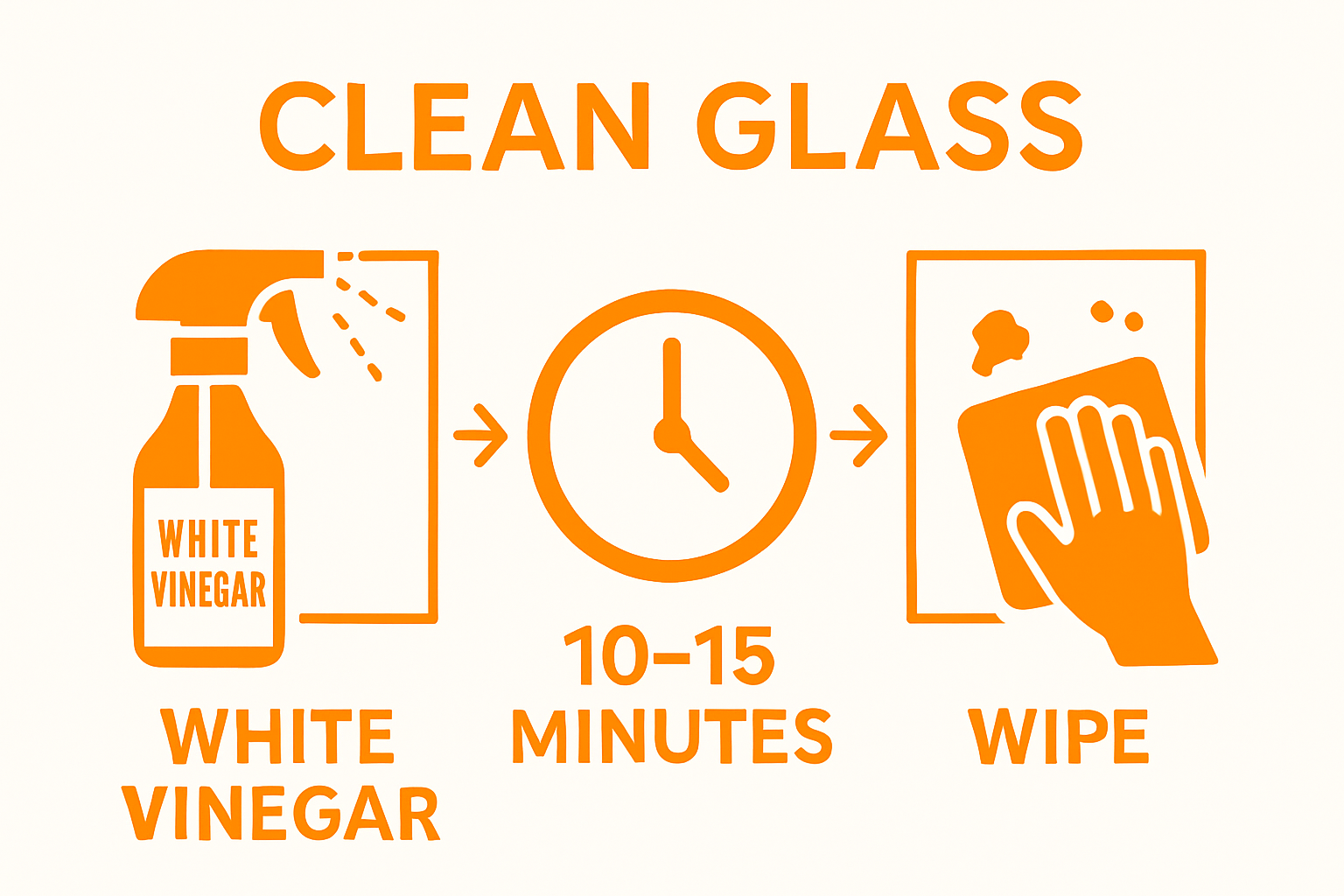 CLEAN GLASS

WHITE VINEGAR

WHITE VINEGAR

10–15 MINUTES

WIPE