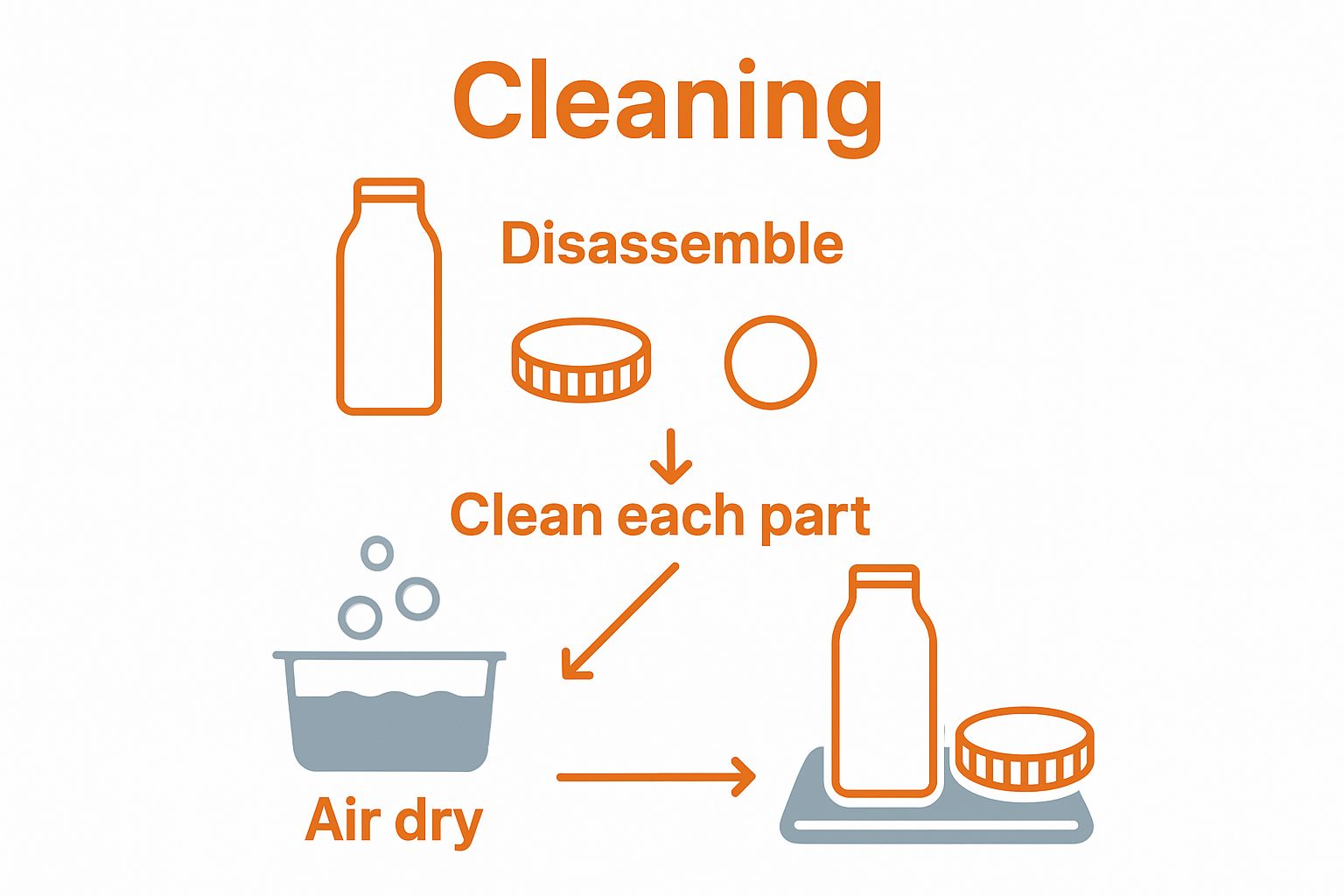 Cleaning

Disassemble

Clean each part

Air dry