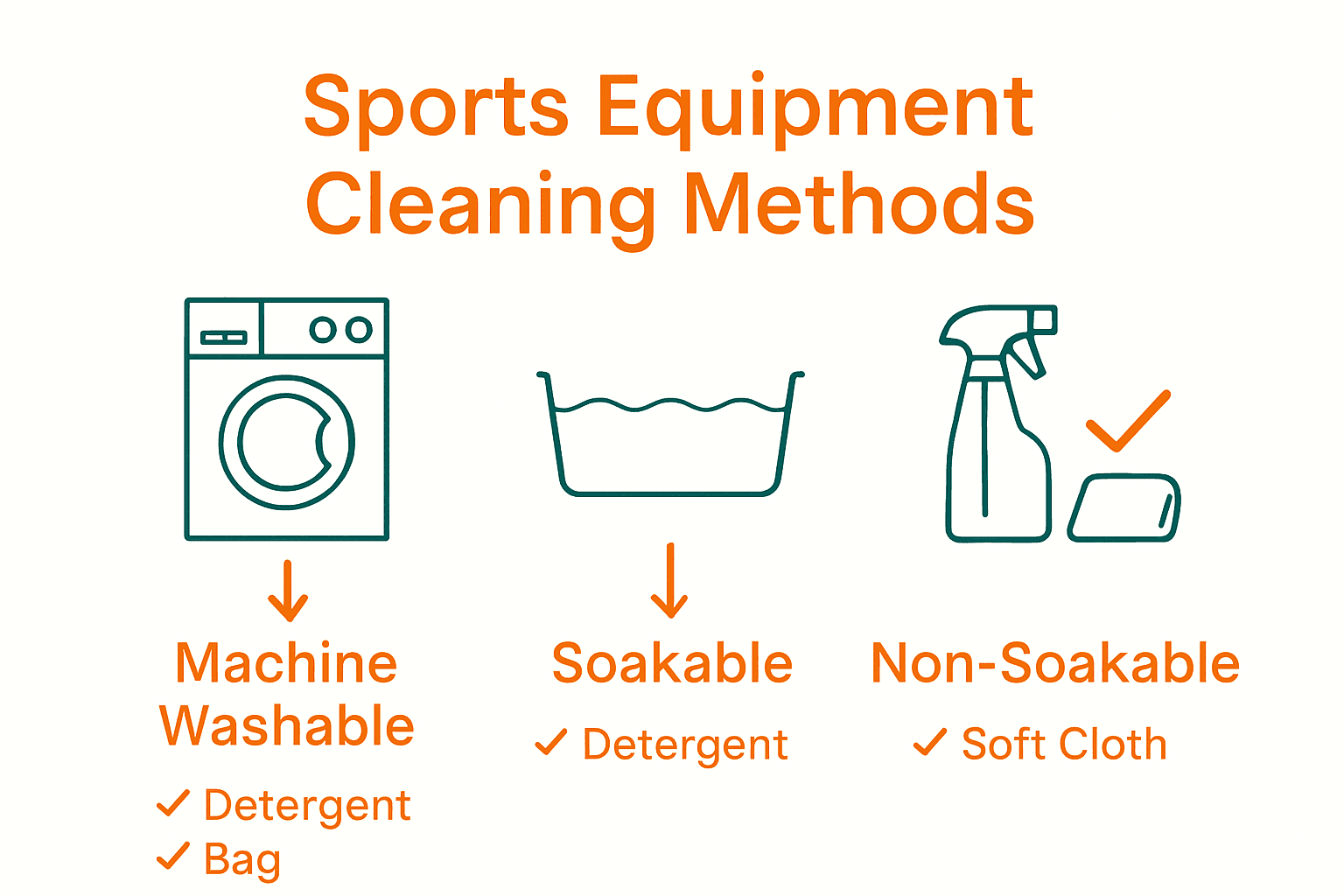 Sports Equipment Cleaning Methods

Machine Washable
✓ Detergent
✓ Bag

Soakable
✓ Detergent

Non-Soakable
✓ Soft Cloth