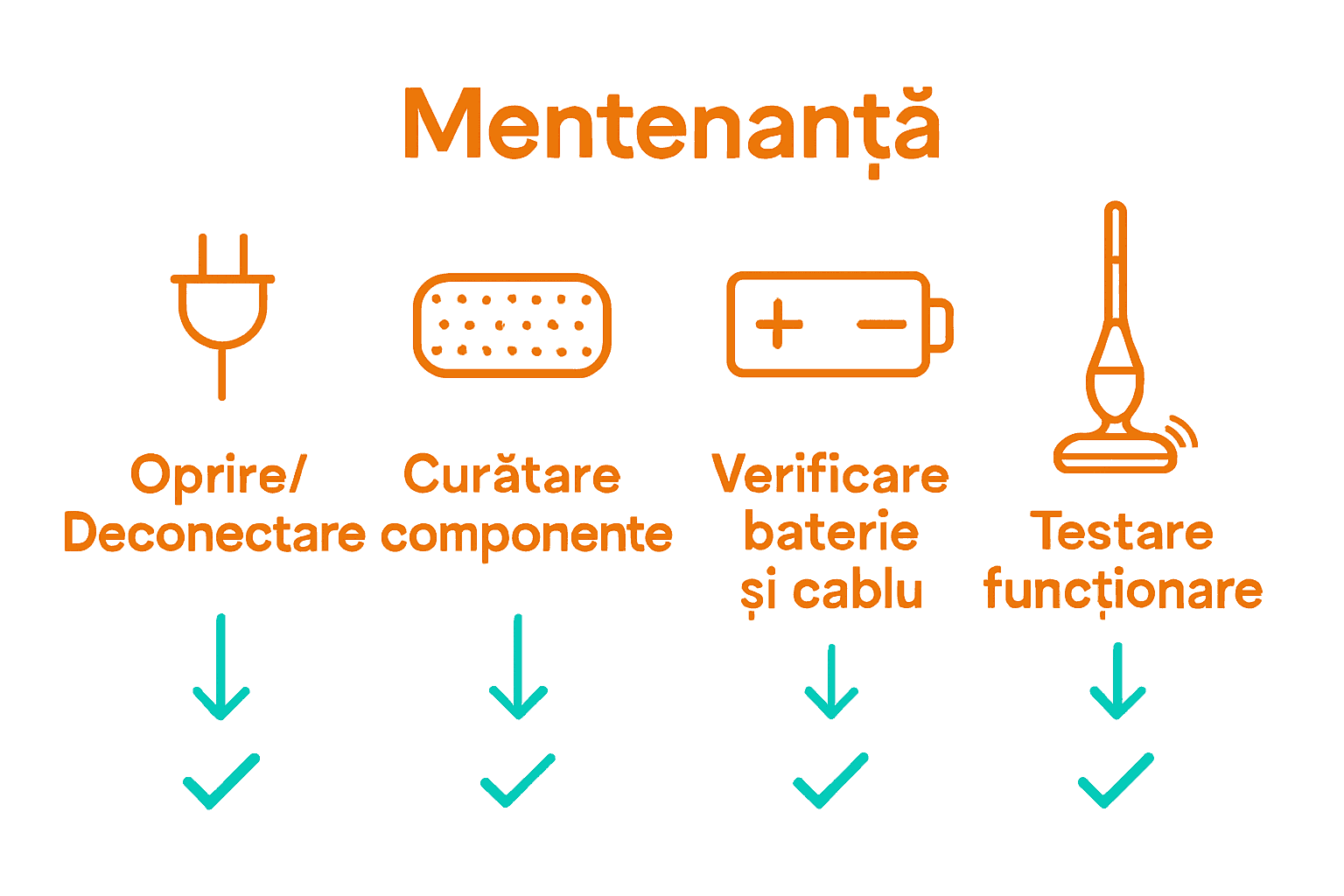 Mentenanță

Oprire/
Deconectare

Curătare
componente

Verificare
baterie
și cablu

Testare
funcționare