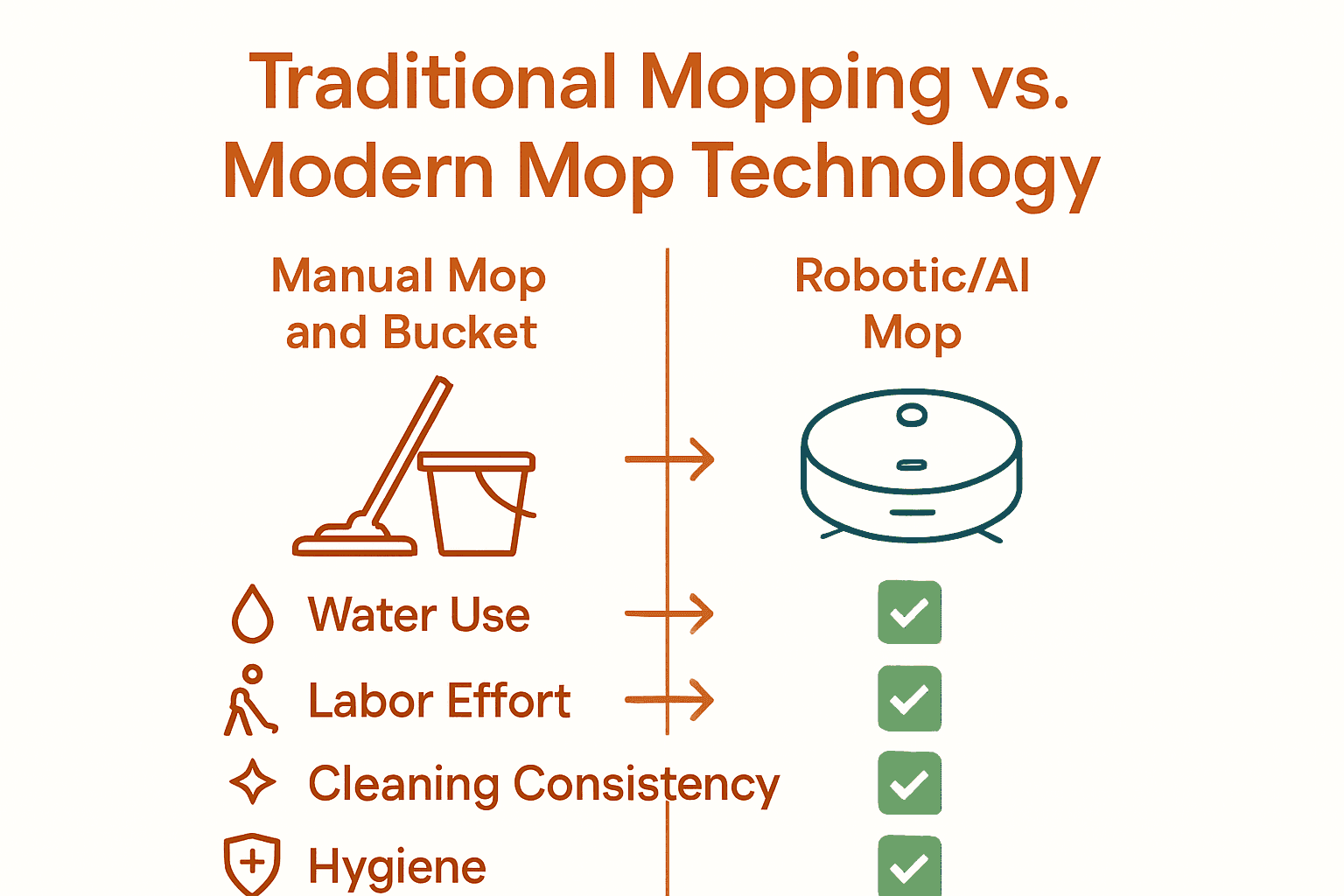 Traditional Mopping vs. Modern Mop Technology

Manual Mop and Bucket

Robotic/AI Mop

Water Use

Labor Effort

Cleaning Consistency

Hygiene