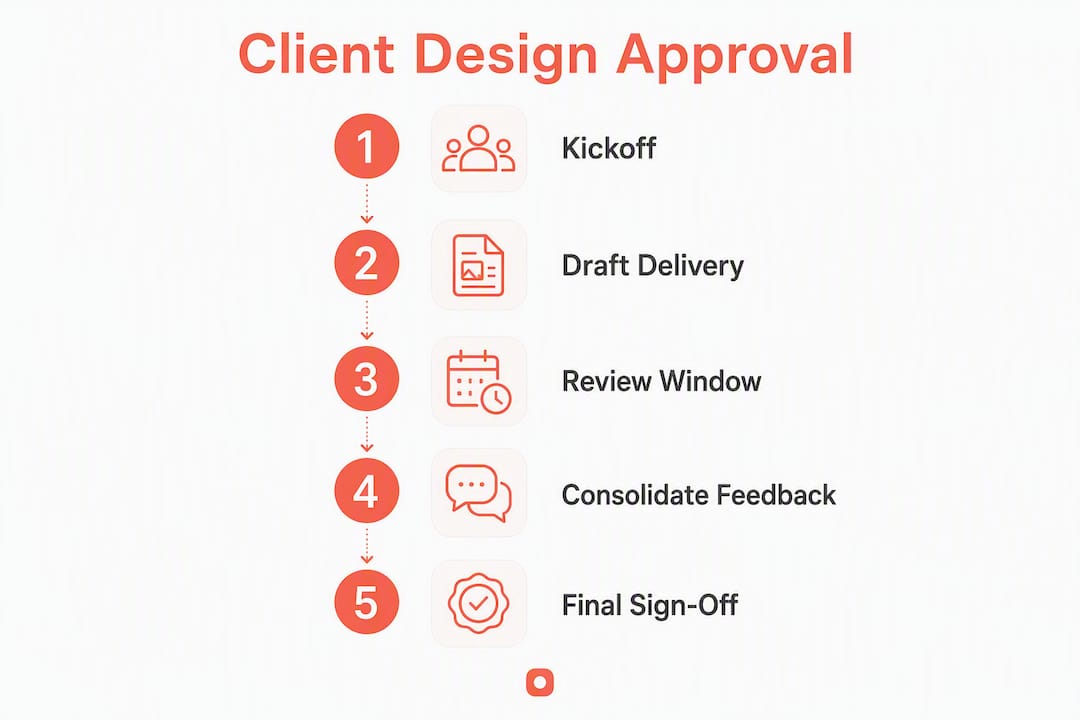 Client Design Approval

1 Kickoff

2 Draft Delivery

3 Review Window

4 Consolidate Feedback

5 Final Sign-Off