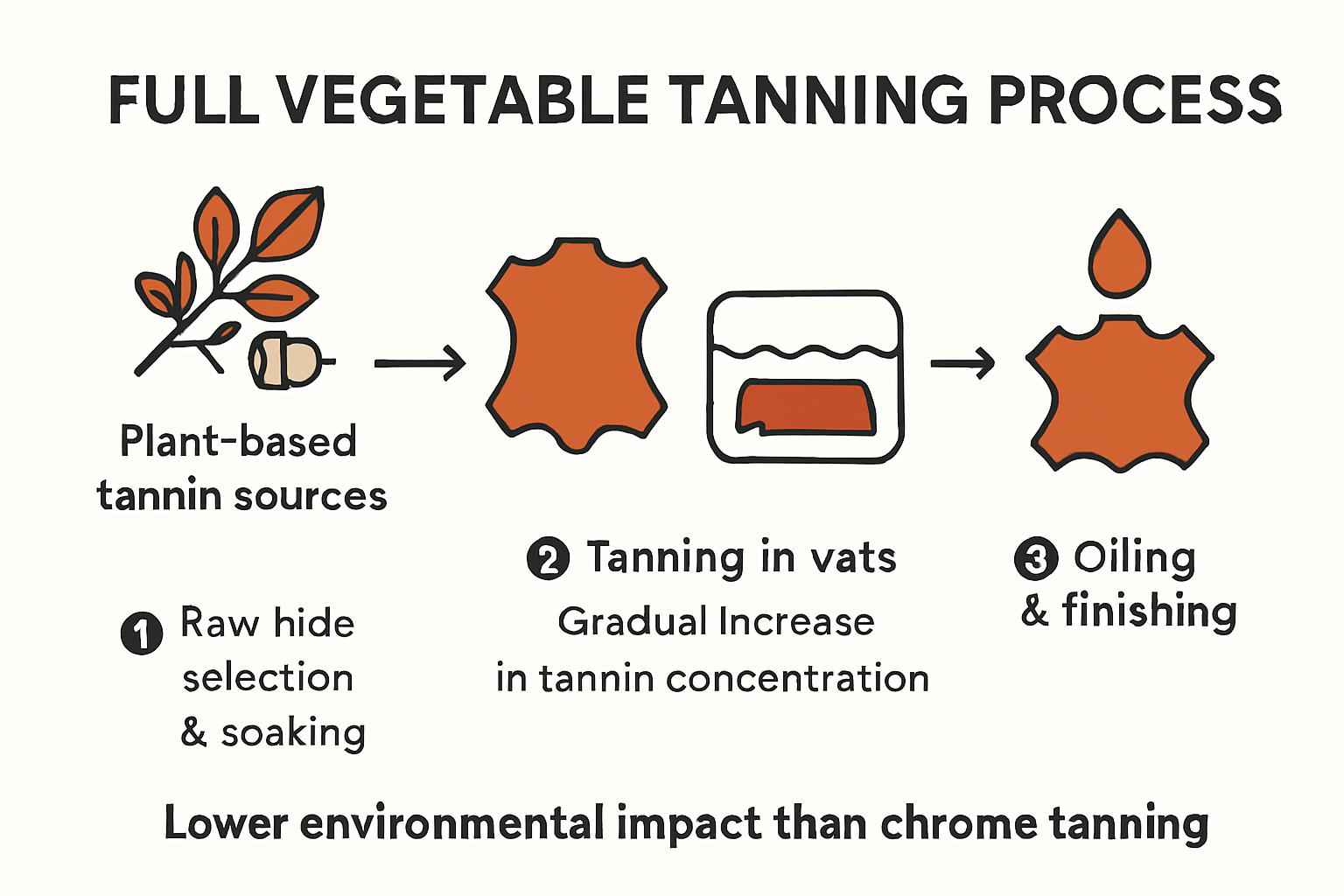 FULL VEGETABLE TANNING PROCESS

Plant-based tannin sources

1 Raw hide selection & soaking

2 Tanning in vats

Gradual Increase in tannin concentration

3 Oiling & finishing

Lower environmental impact than chrome tanning