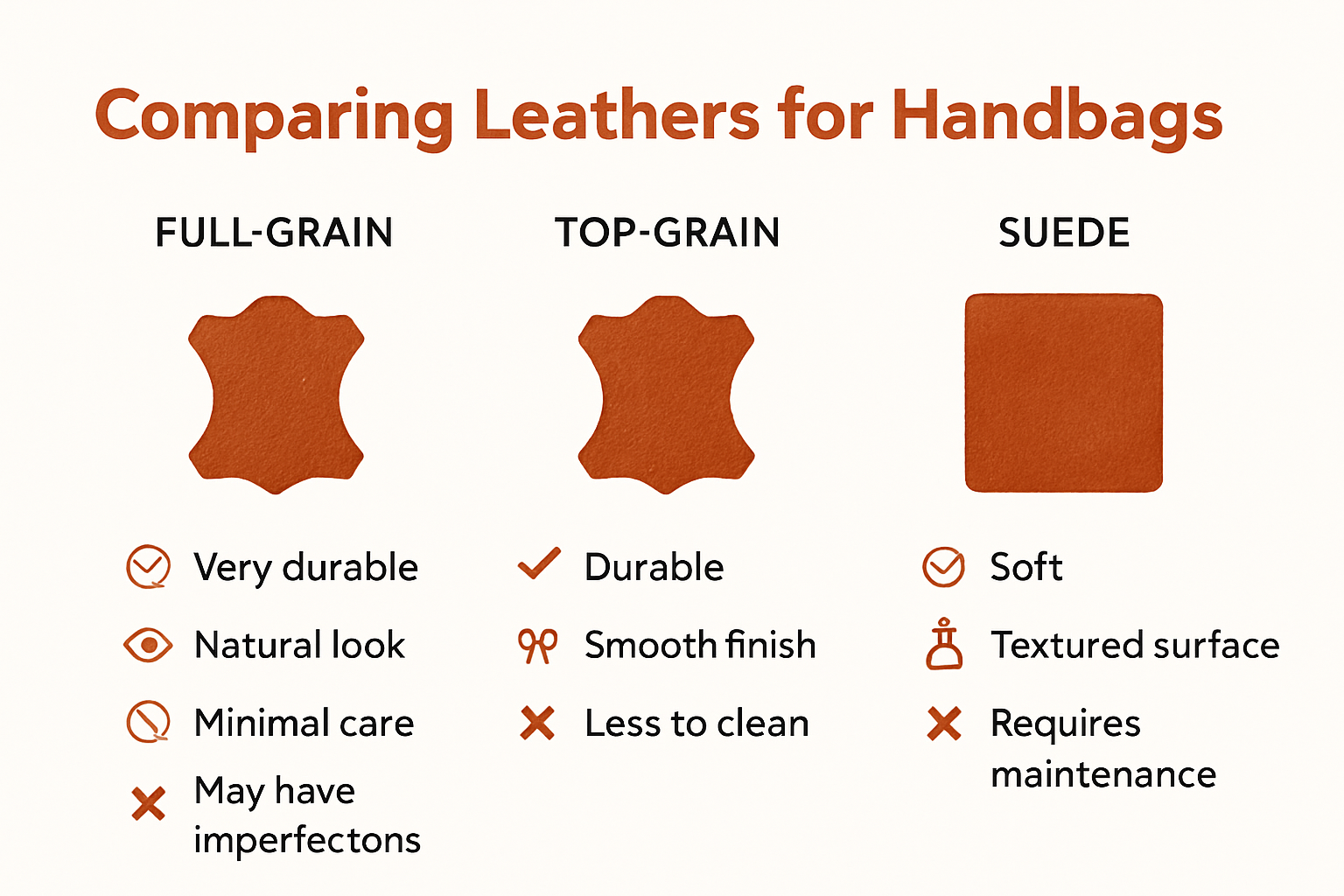 Comparing Leathers for Handbags

FULL-GRAIN

Very durable

Natural look

Minimal care

May have imperfectons

TOP-GRAIN

Durable

Smooth finish

Less to clean

SUEDE

Soft

Textured surface

Requires maintenance