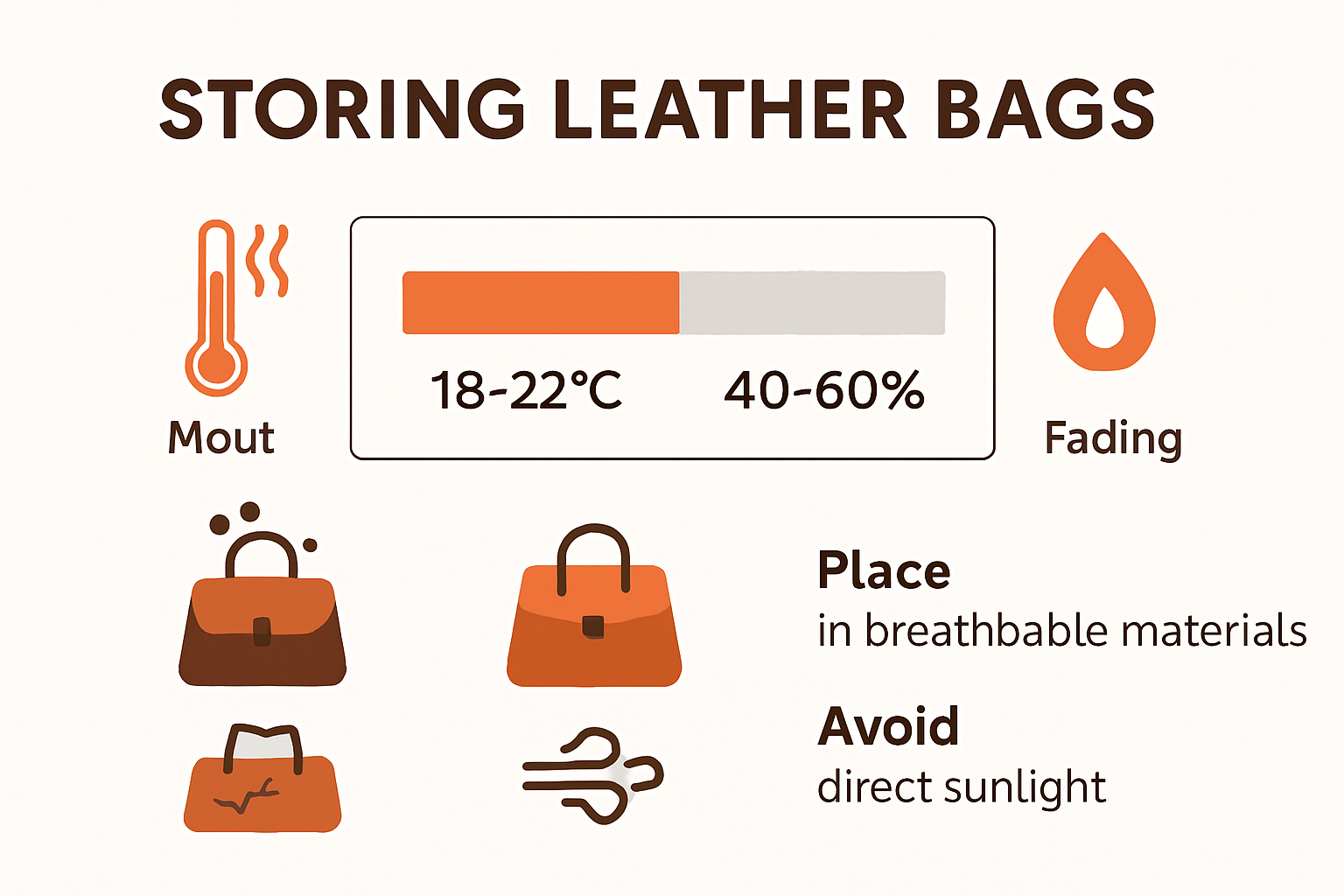 STORING LEATHER BAGS

Mout

18-22°C

40-60%

Fading

Place
in breathbable materials

Avoid
direct sunlight