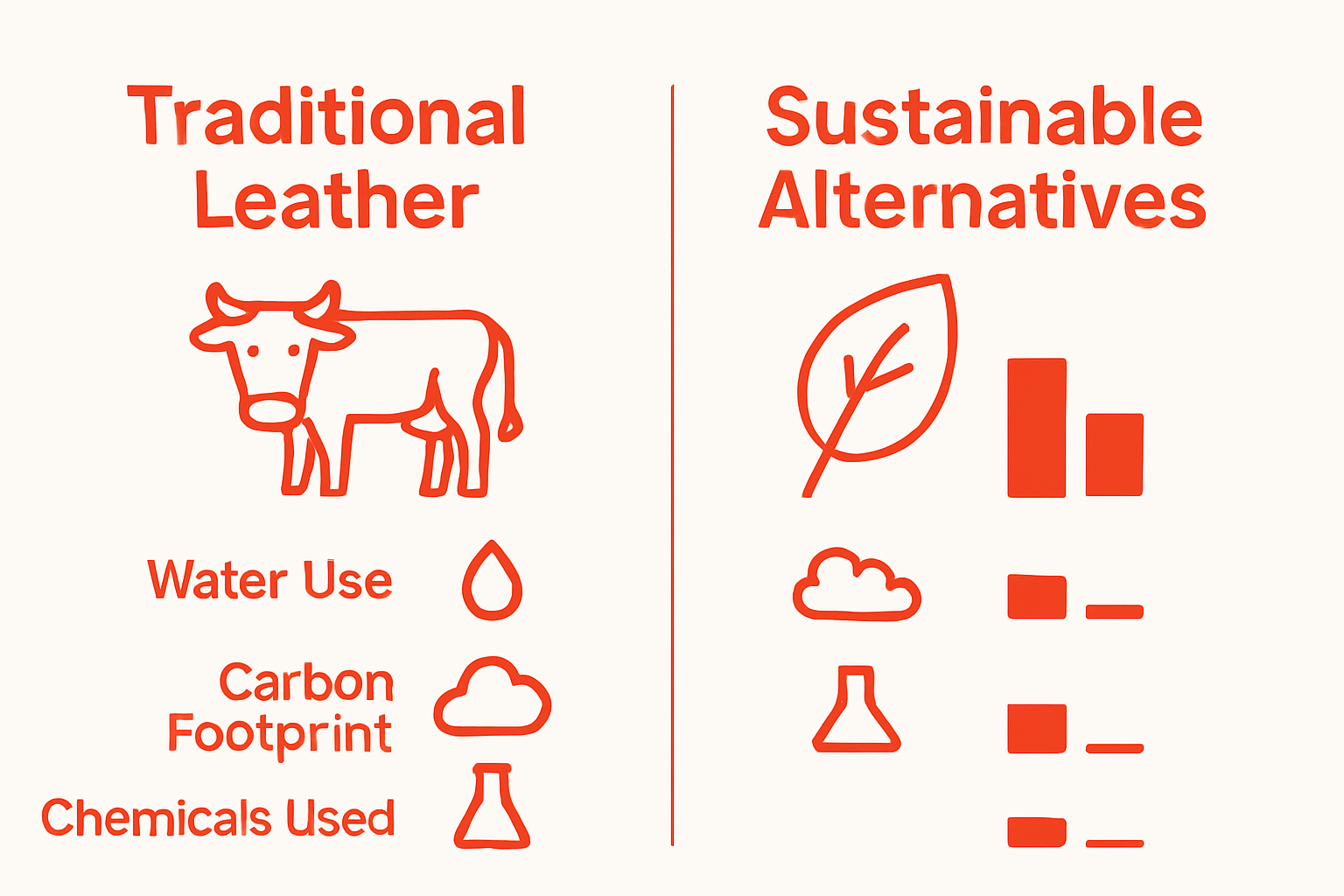 Traditional Leather

Water Use

Carbon Footprint

Chemicals Used

Sustainable Alternatives