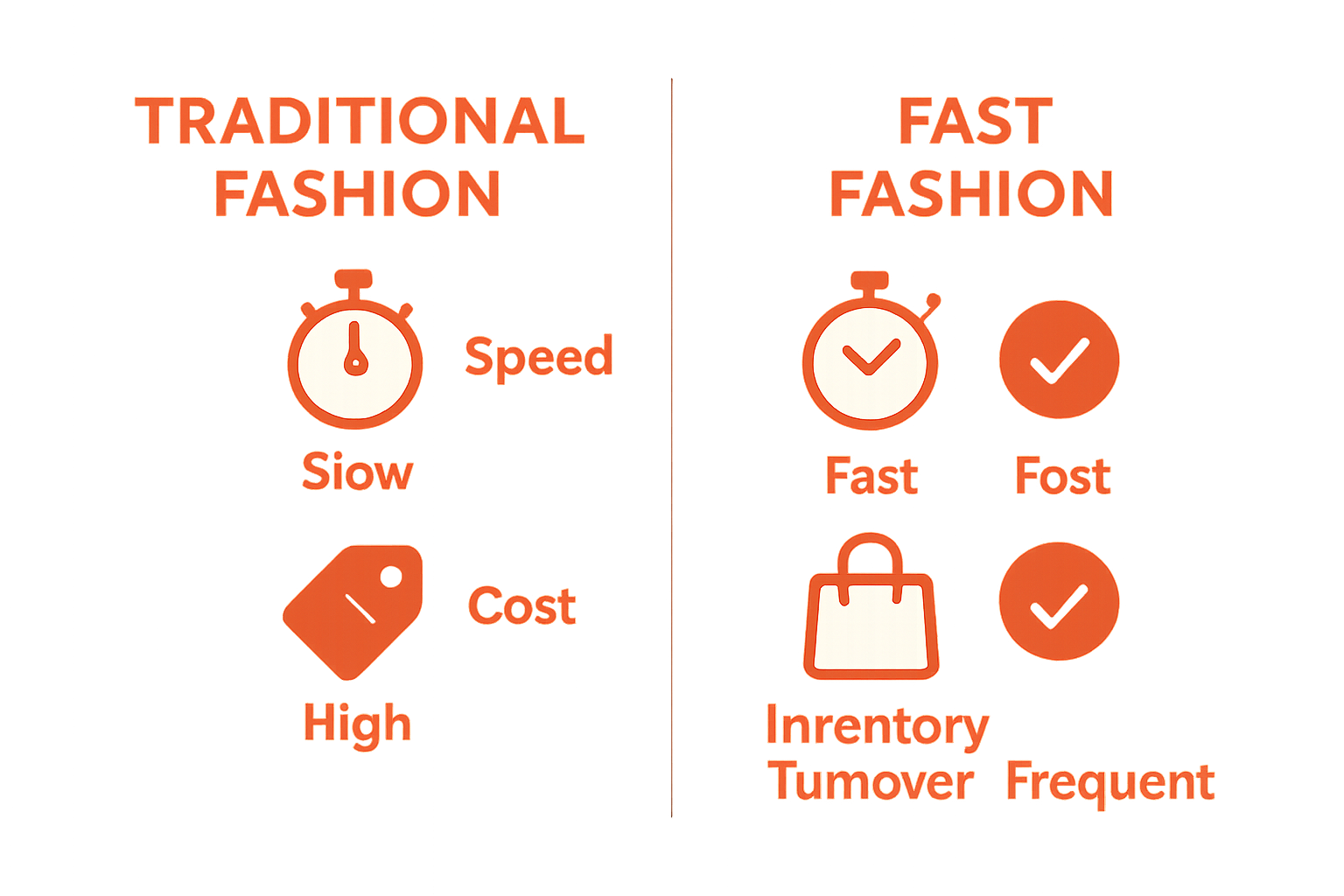 TRADITIONAL FASHION

Speed

Siow

Cost

High

FAST FASHION

Fast

Fost

Inrentory Tumover

Frequent