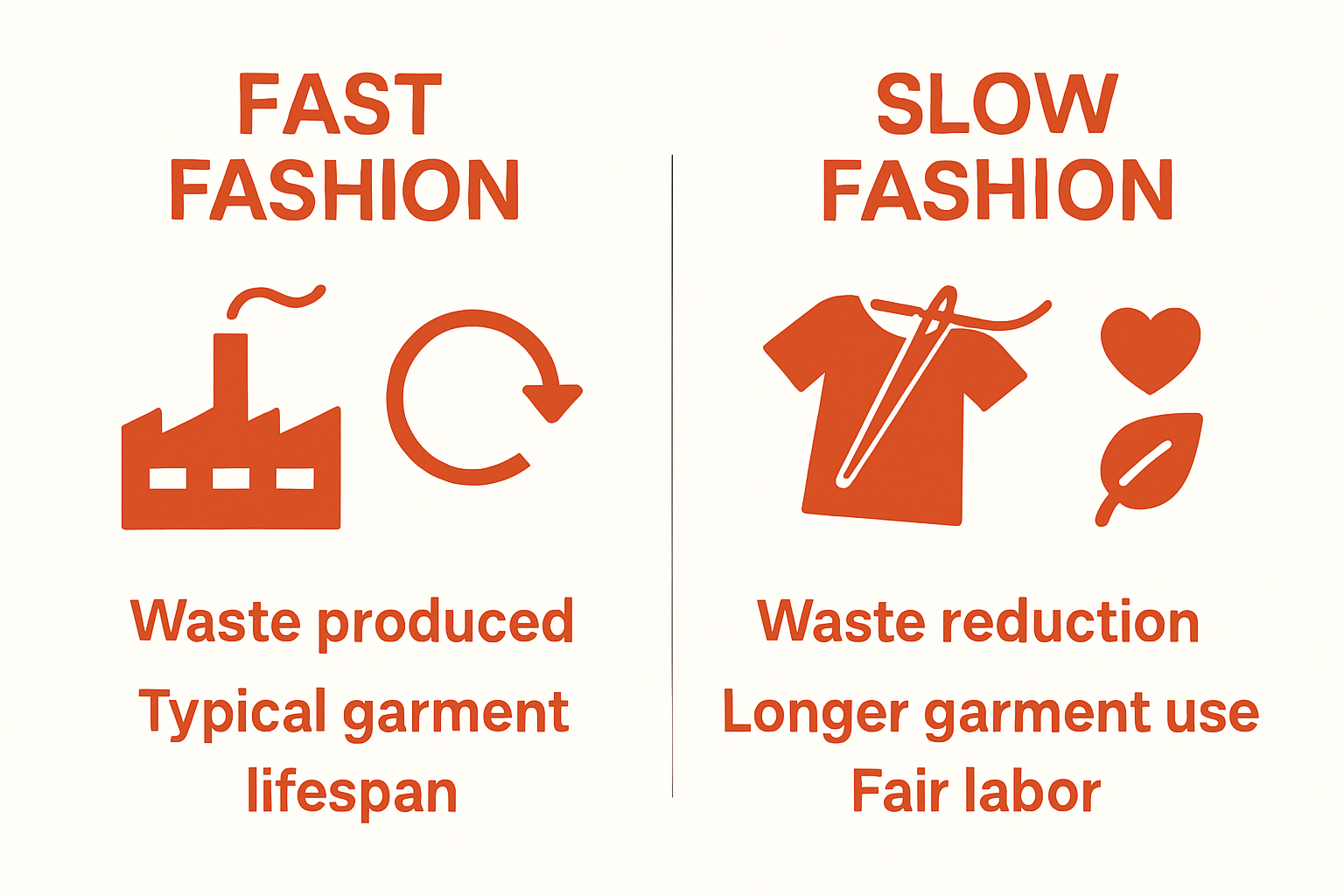 FAST FASHION

Waste produced

Typical garment lifespan

SLOW FASHION

Waste reduction

Longer garment use

Fair labor