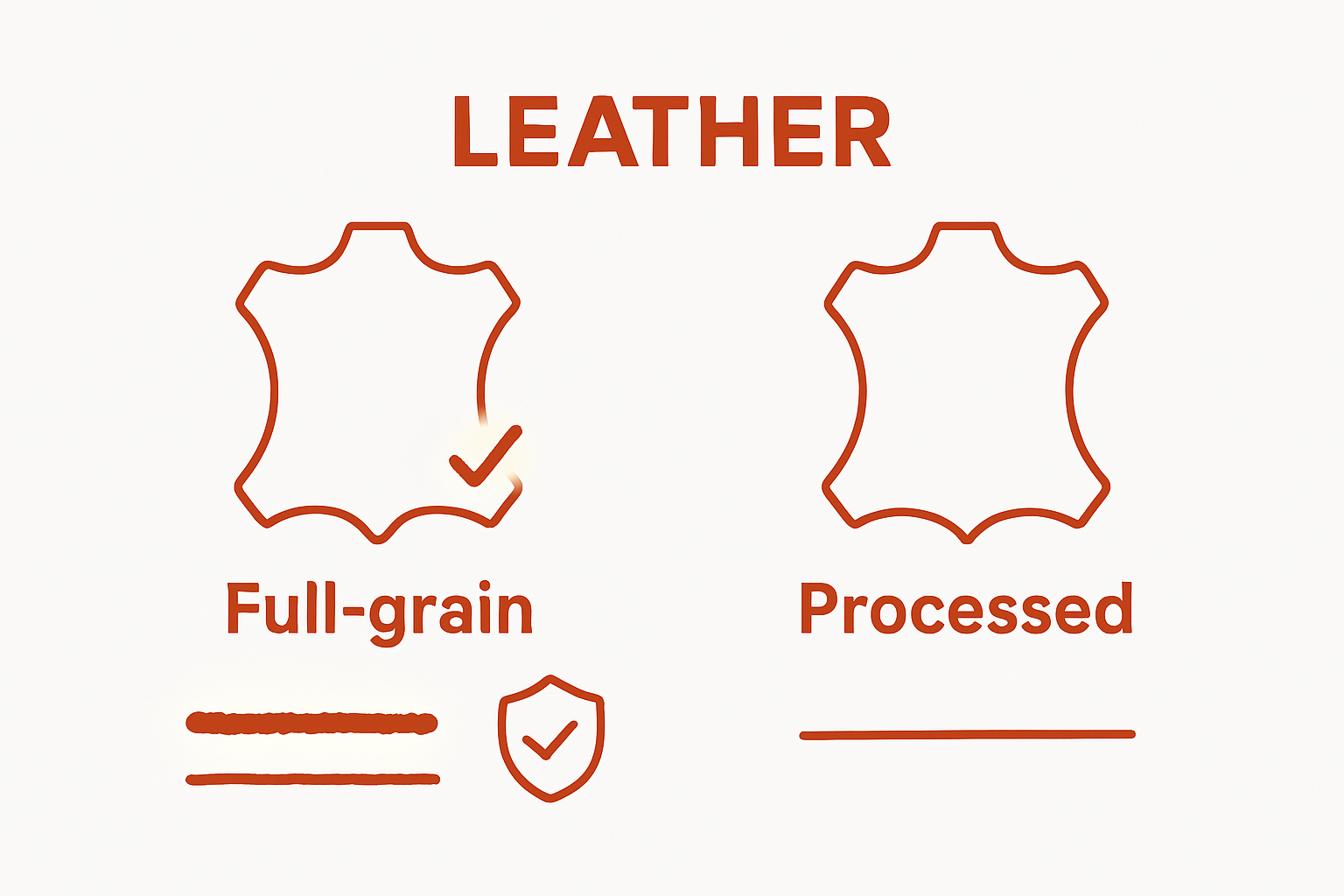 LEATHER

Full-grain

Processed