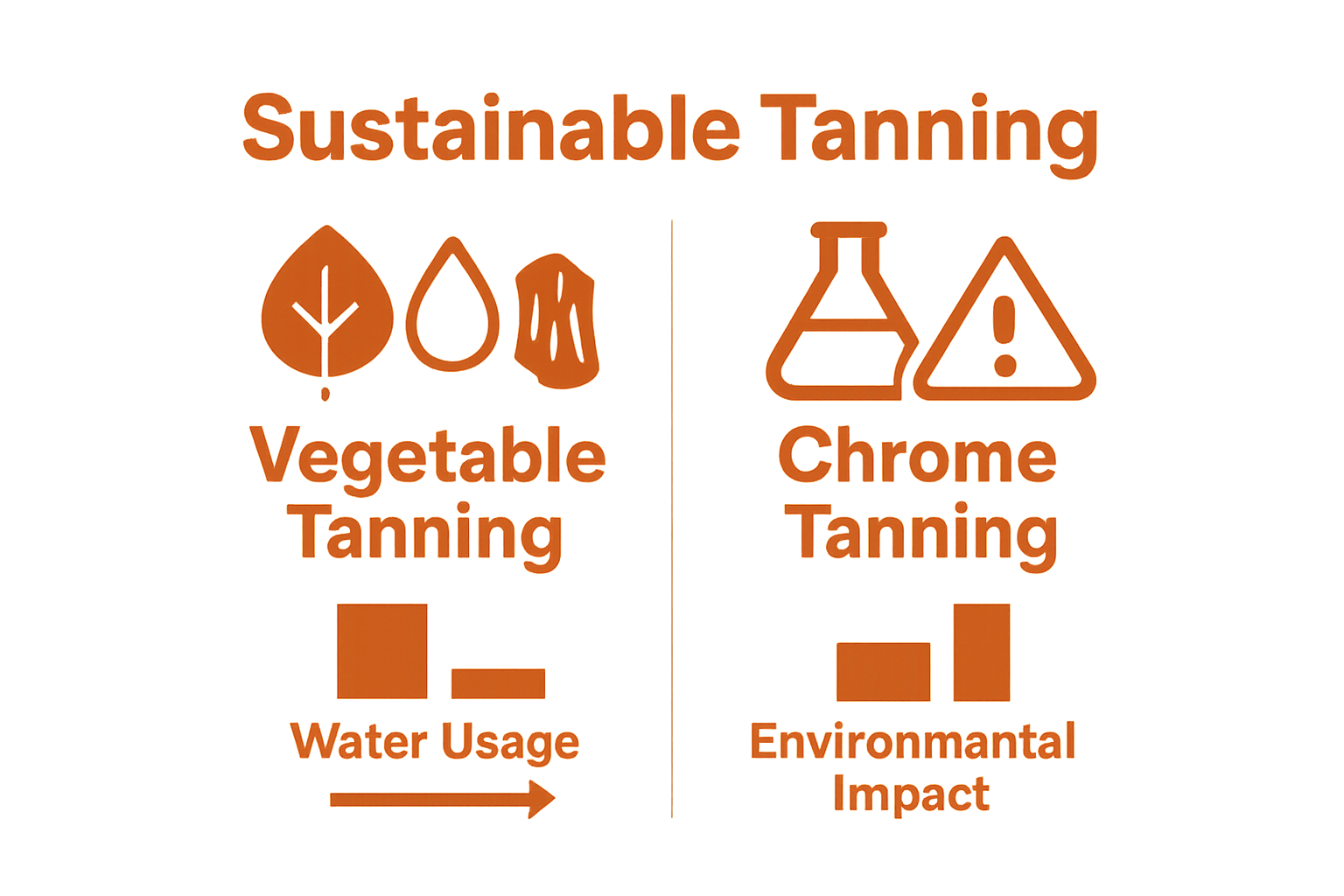 Sustainable Tanning

Vegetable Tanning

Water Usage

Chrome Tanning

Environmantal Impact