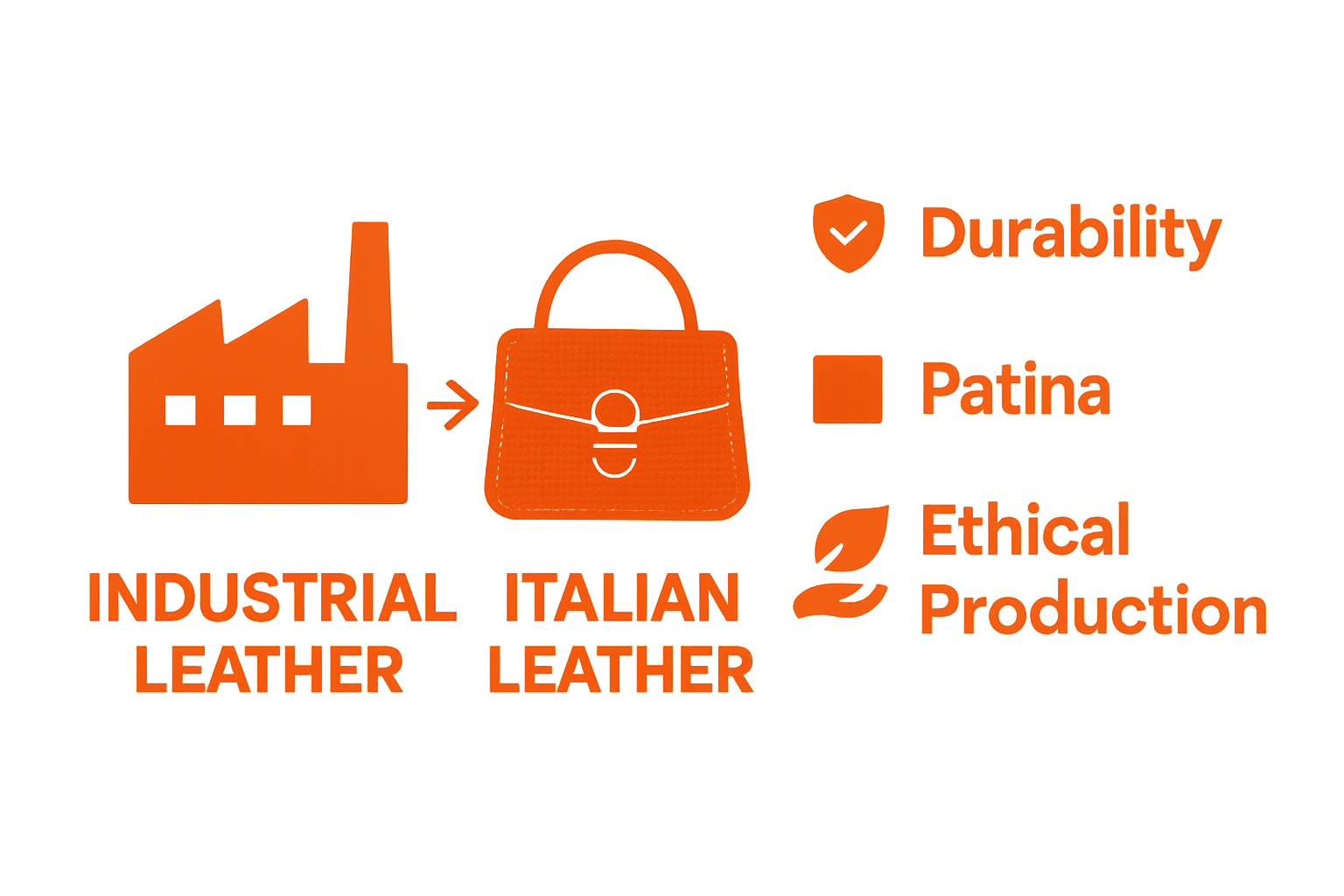 INDUSTRIAL LEATHER

ITALIAN LEATHER

Durability

Patina

Ethical Production