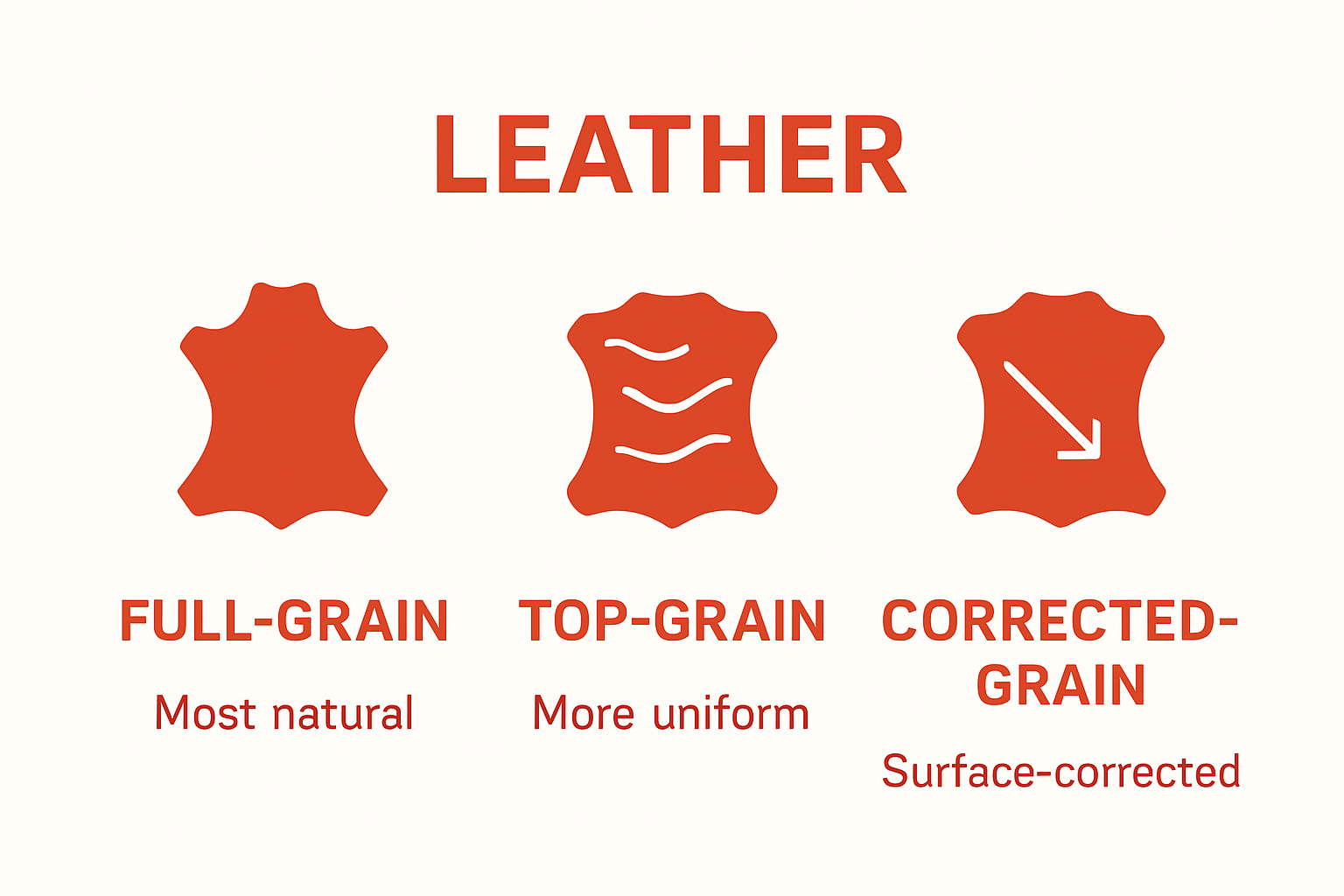 LEATHER

FULL-GRAIN
Most natural

TOP-GRAIN
More uniform

CORRECTED-GRAIN
Surface-corrected