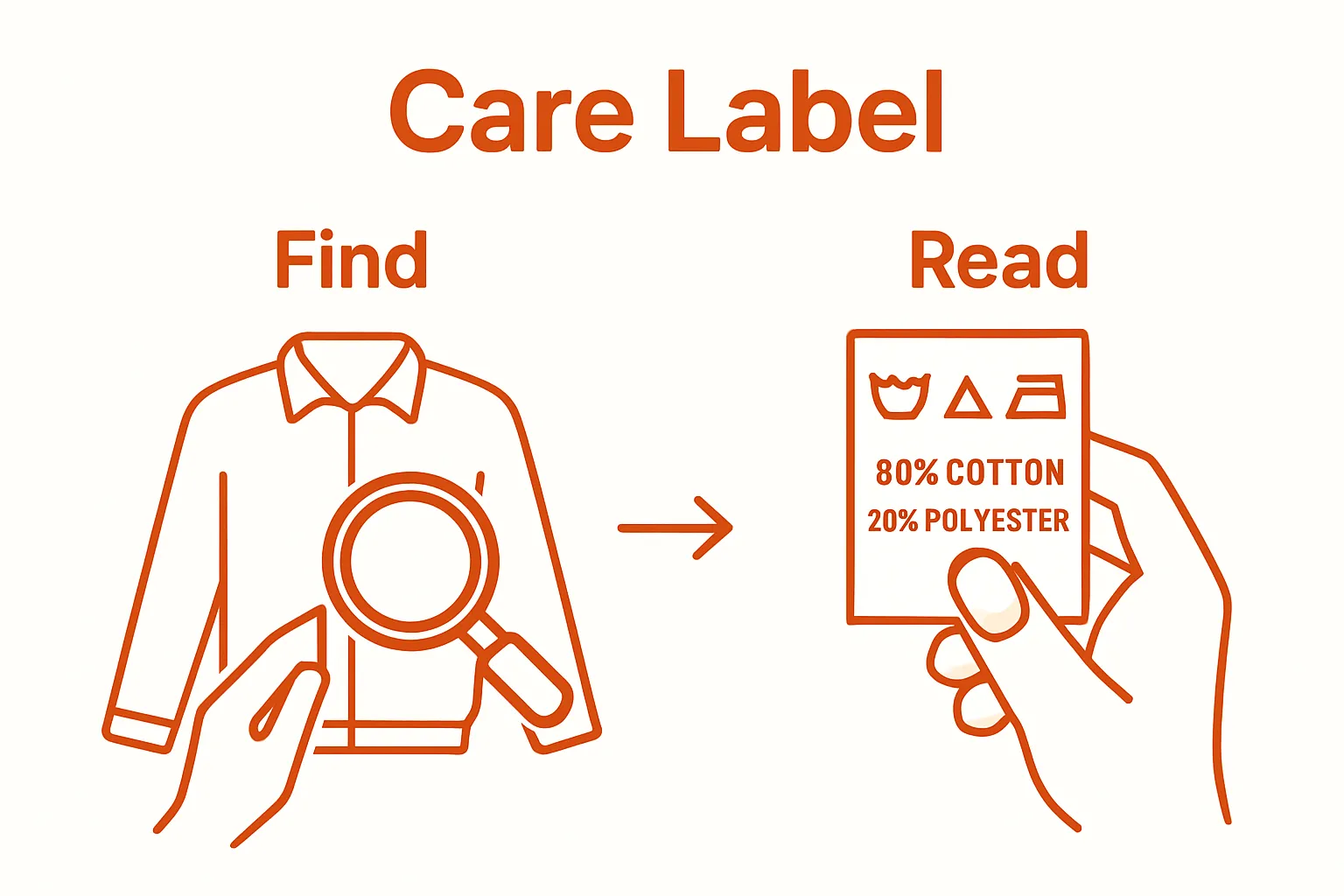 Care Label

Find

Read

80% COTTON
20% POLYESTER