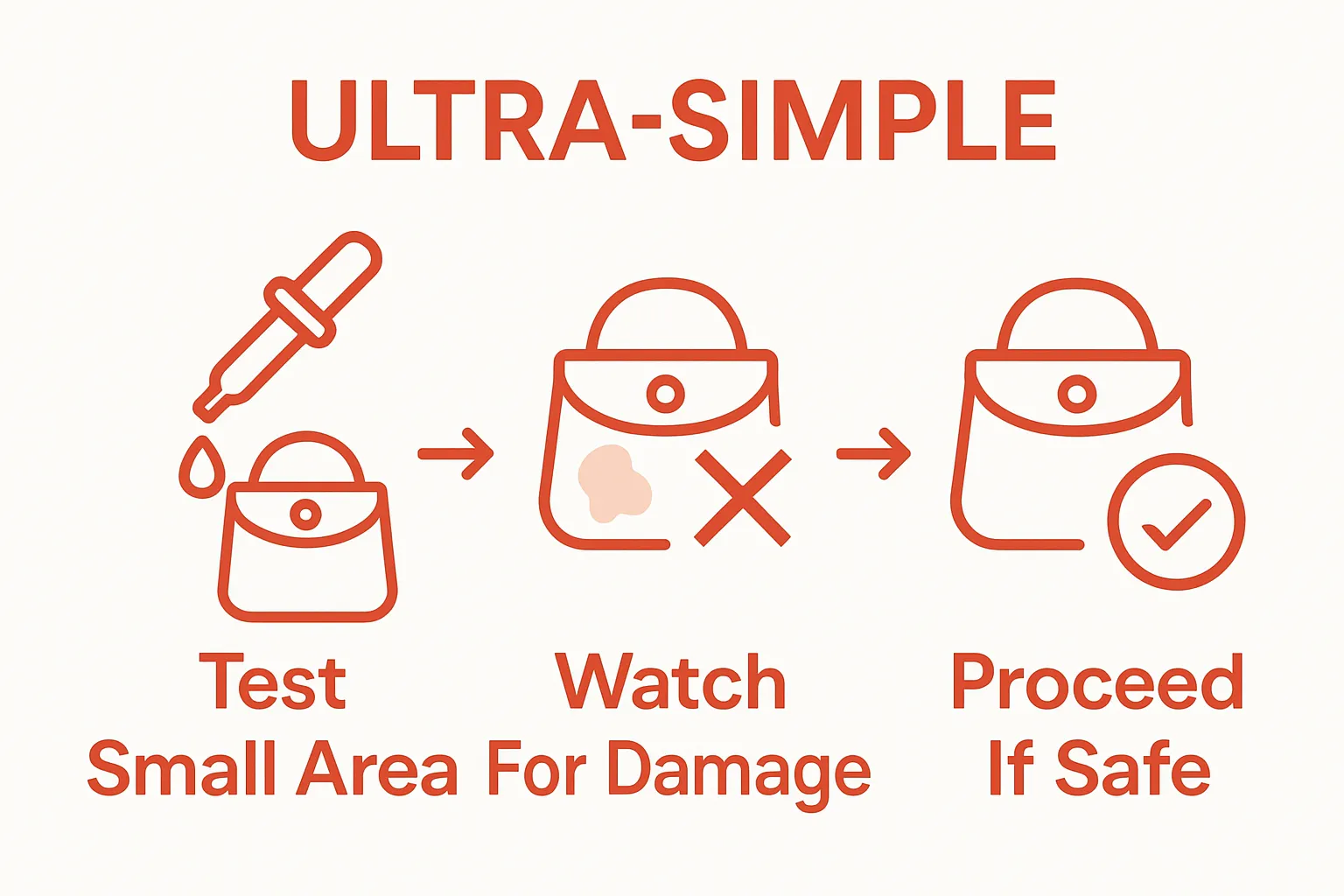 ULTRA-SIMPLE

Test
Small Area

Watch
For Damage

Proceed
If Safe