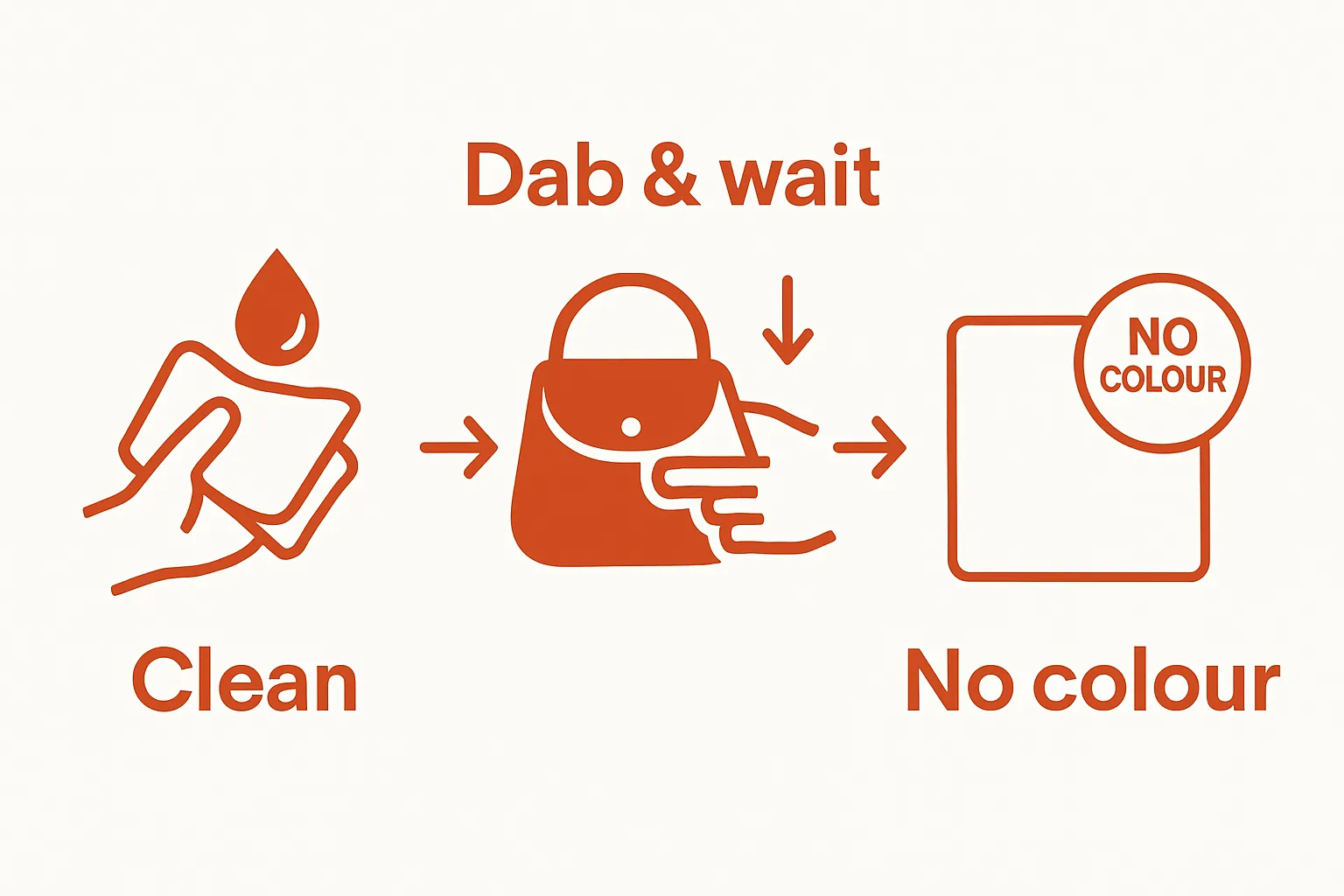 Dab & wait

NO COLOUR

Clean

No colour