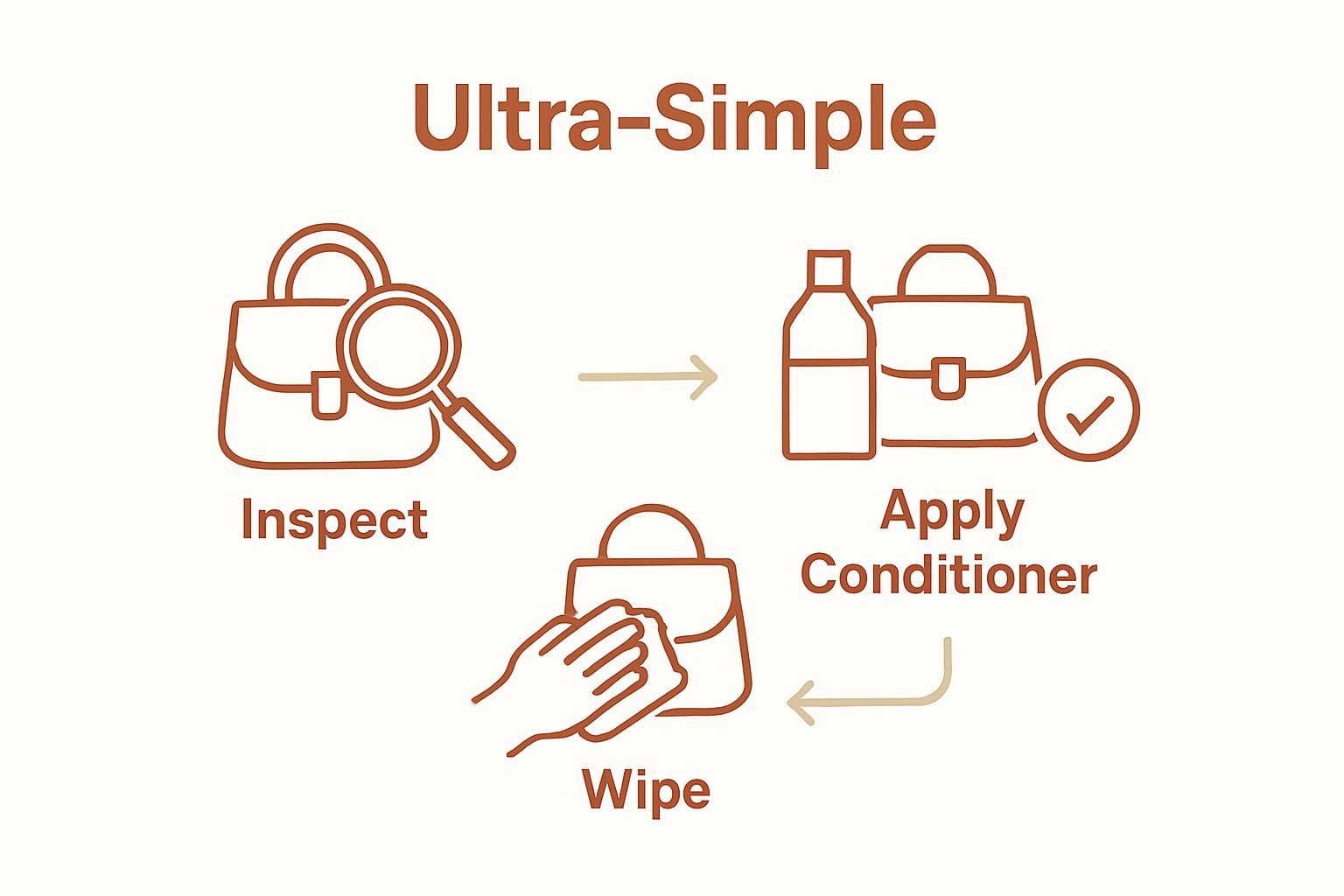 Ultra-Simple

Inspect

Apply Conditioner

Wipe