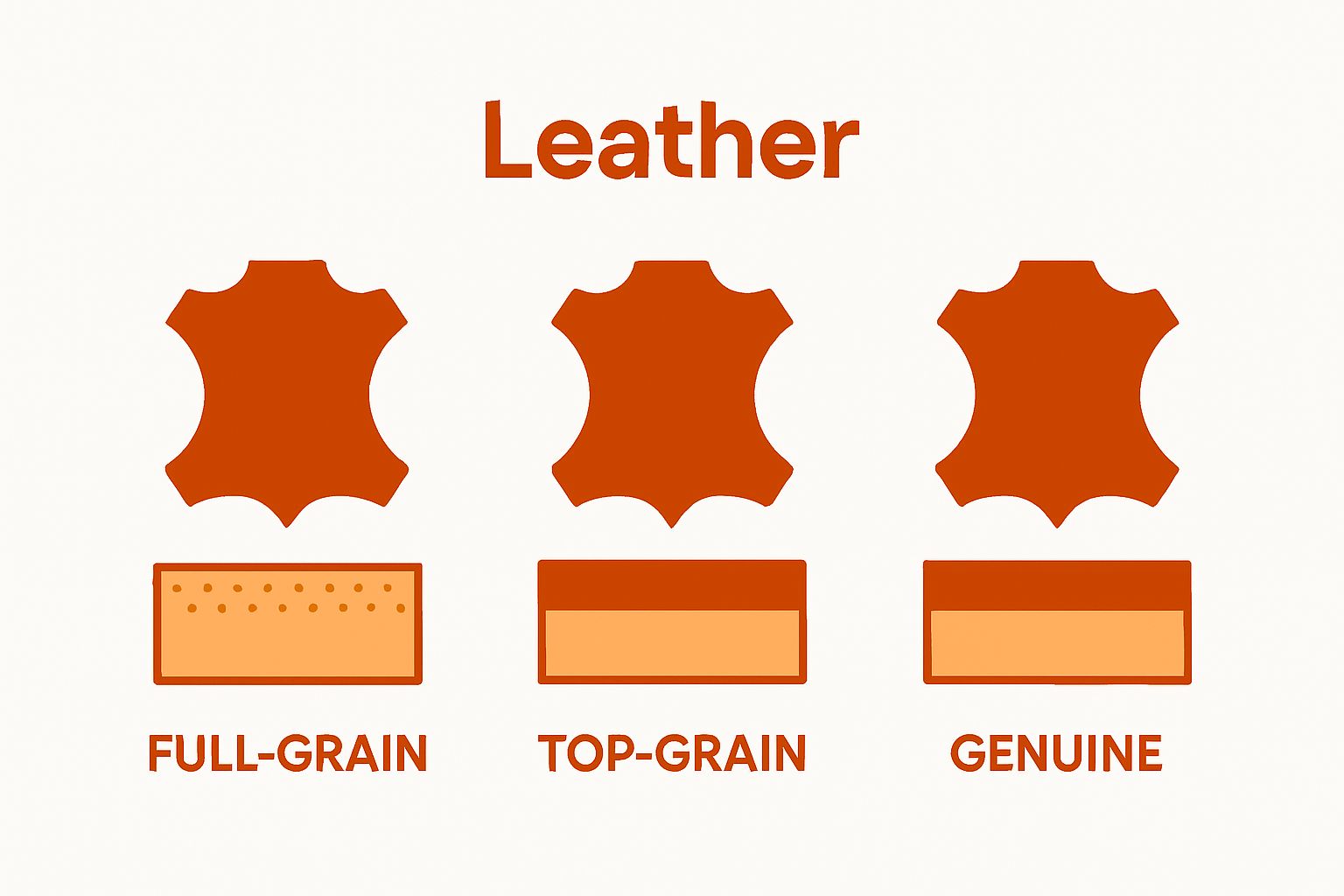 Leather

FULL-GRAIN

TOP-GRAIN

GENUINE