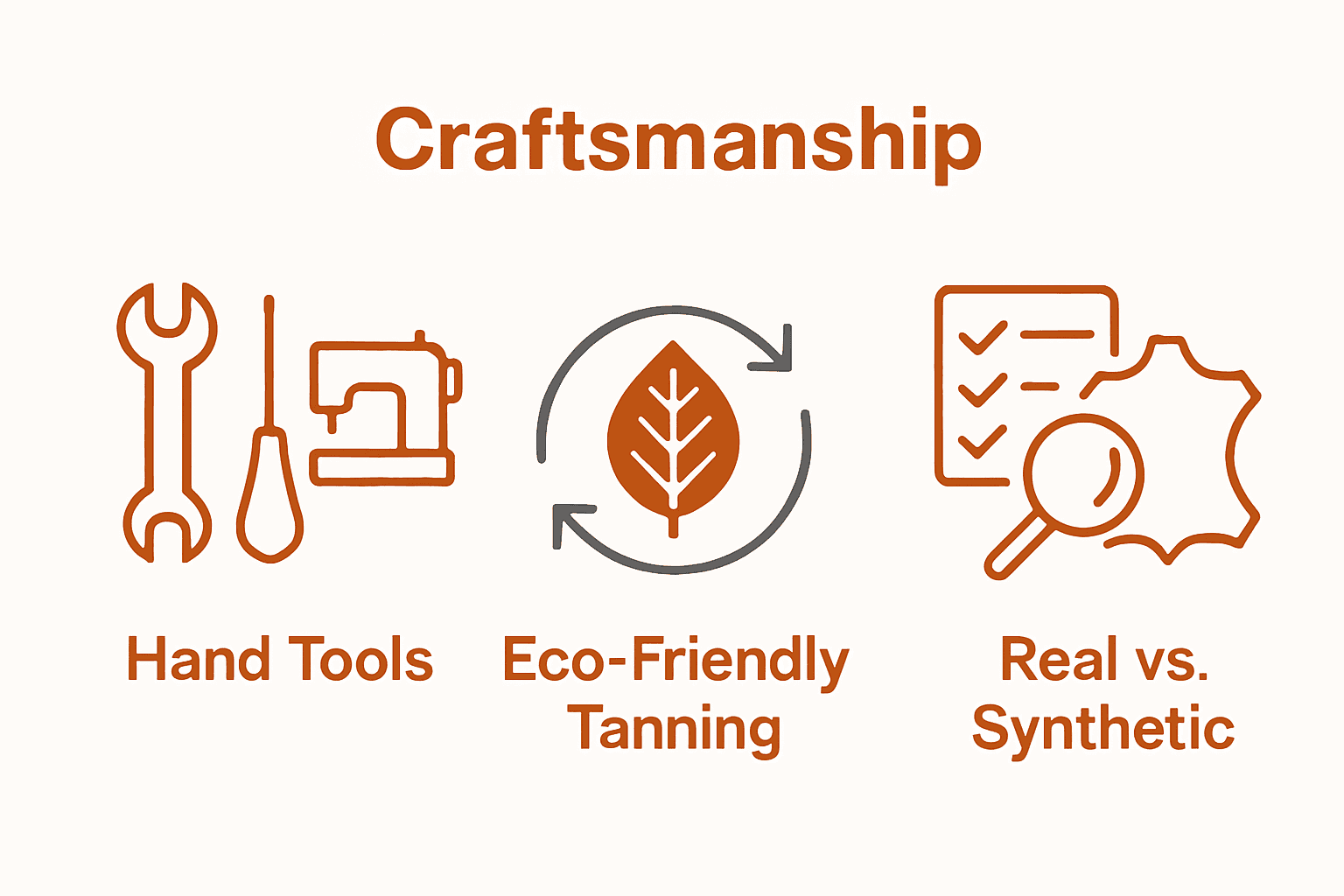 Craftsmanship

Hand Tools

Eco-Friendly Tanning

Real vs. Synthetic