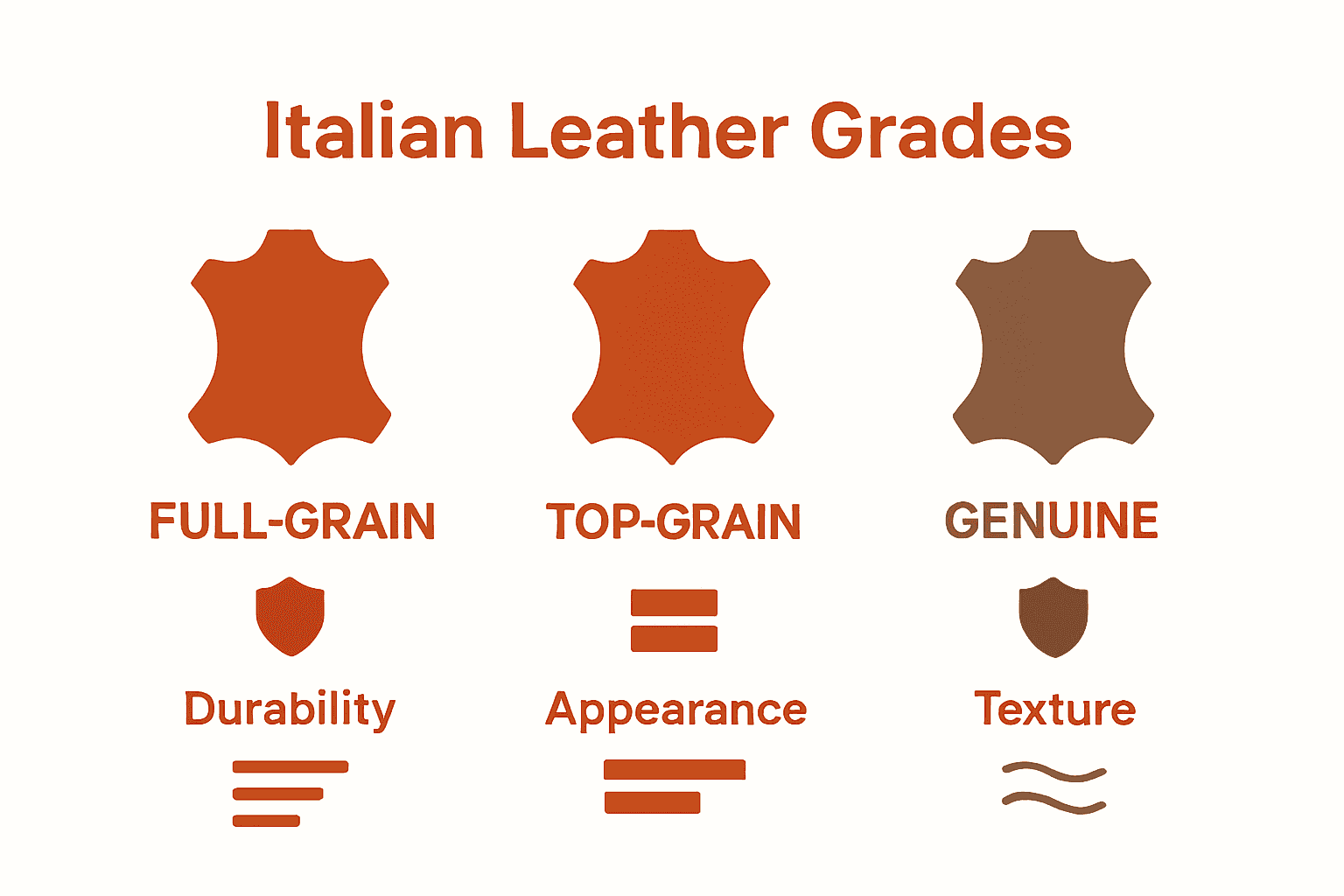 Italian Leather Grades

FULL-GRAIN

Durability

TOP-GRAIN

Appearance

GENUINE

Texture