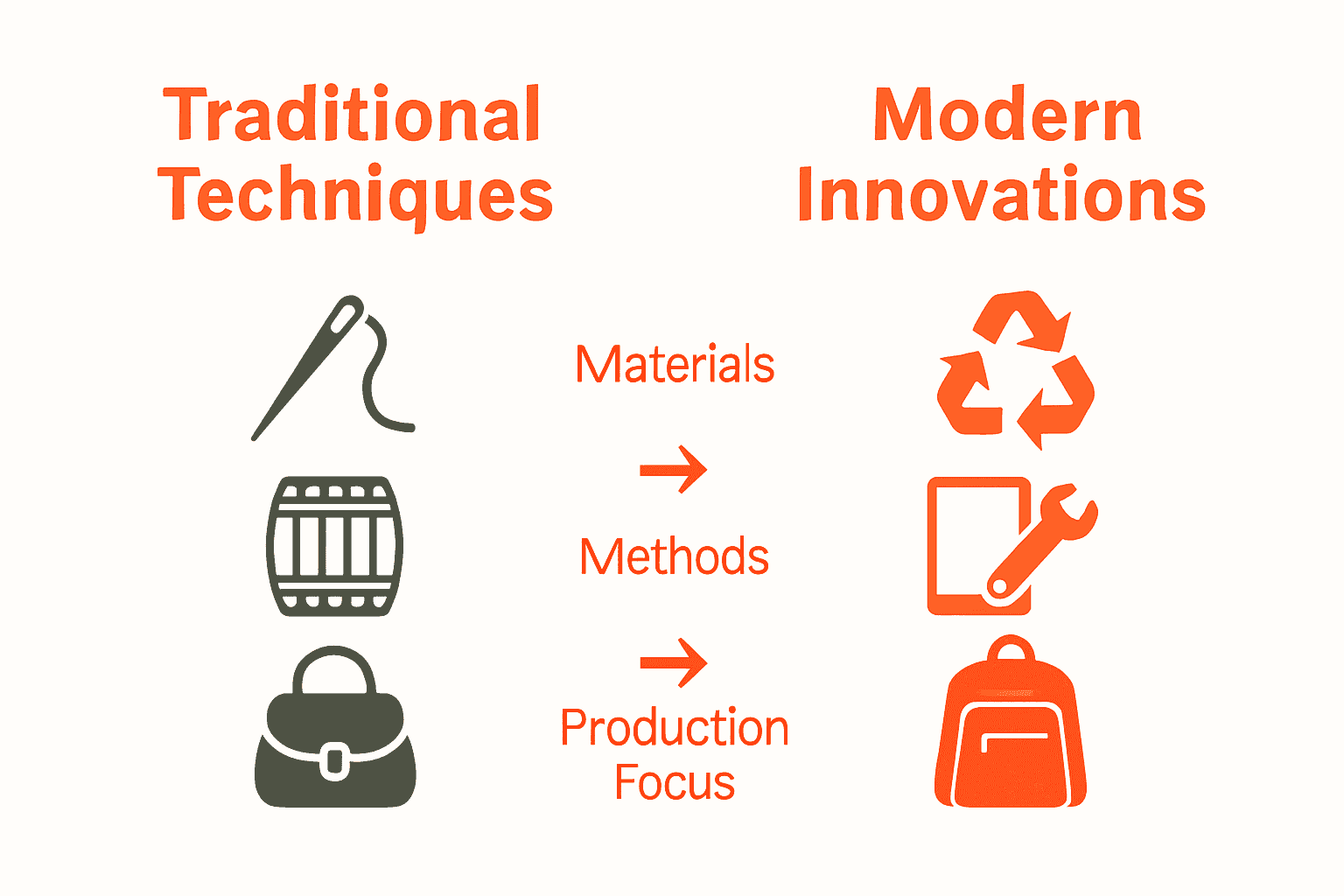 Traditional Techniques

Modern Innovations

Materials

→

Methods

→

Production Focus