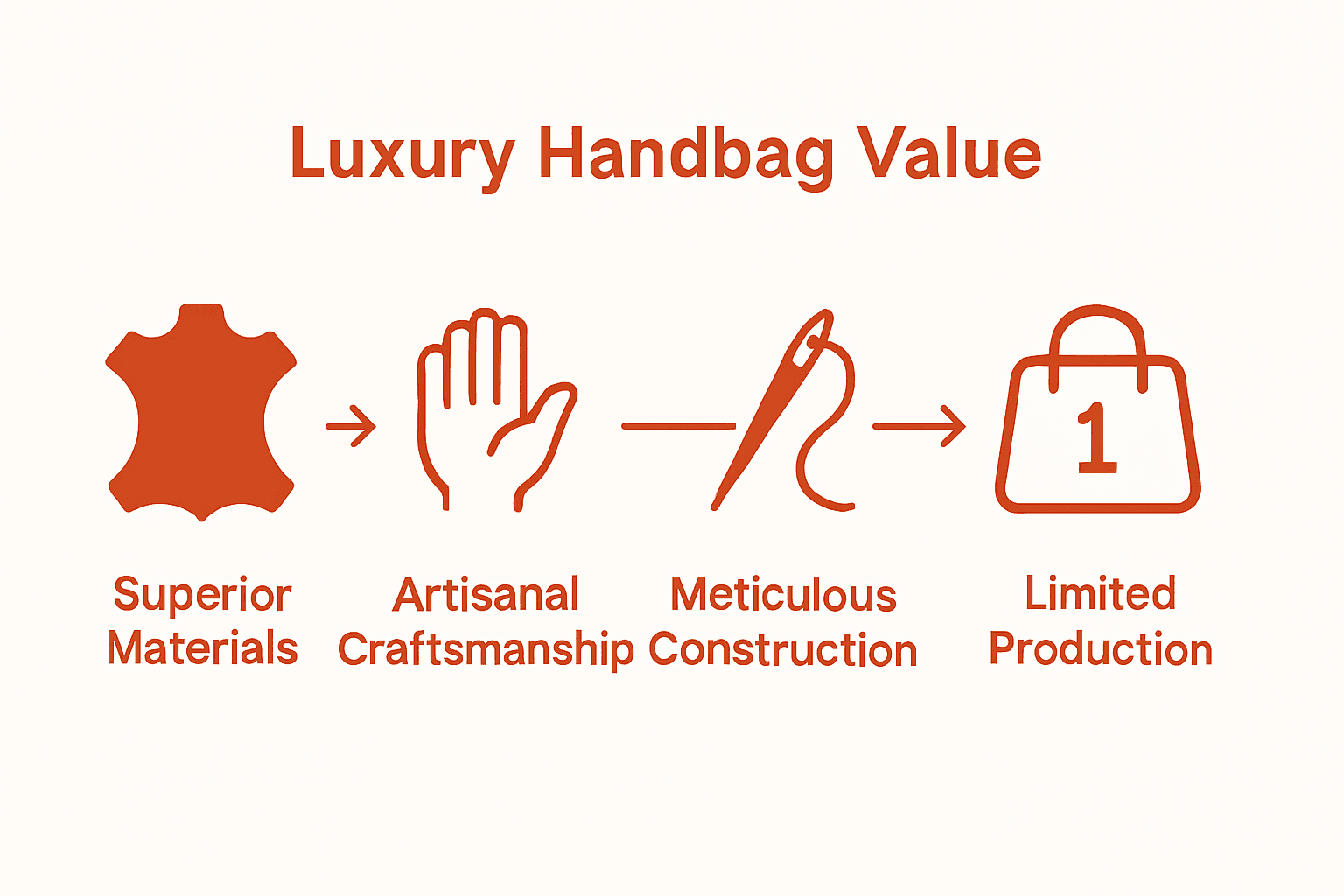 Luxury Handbag Value

1

Superior Materials

Artisanal Craftsmanship

Meticulous Construction

Limited Production