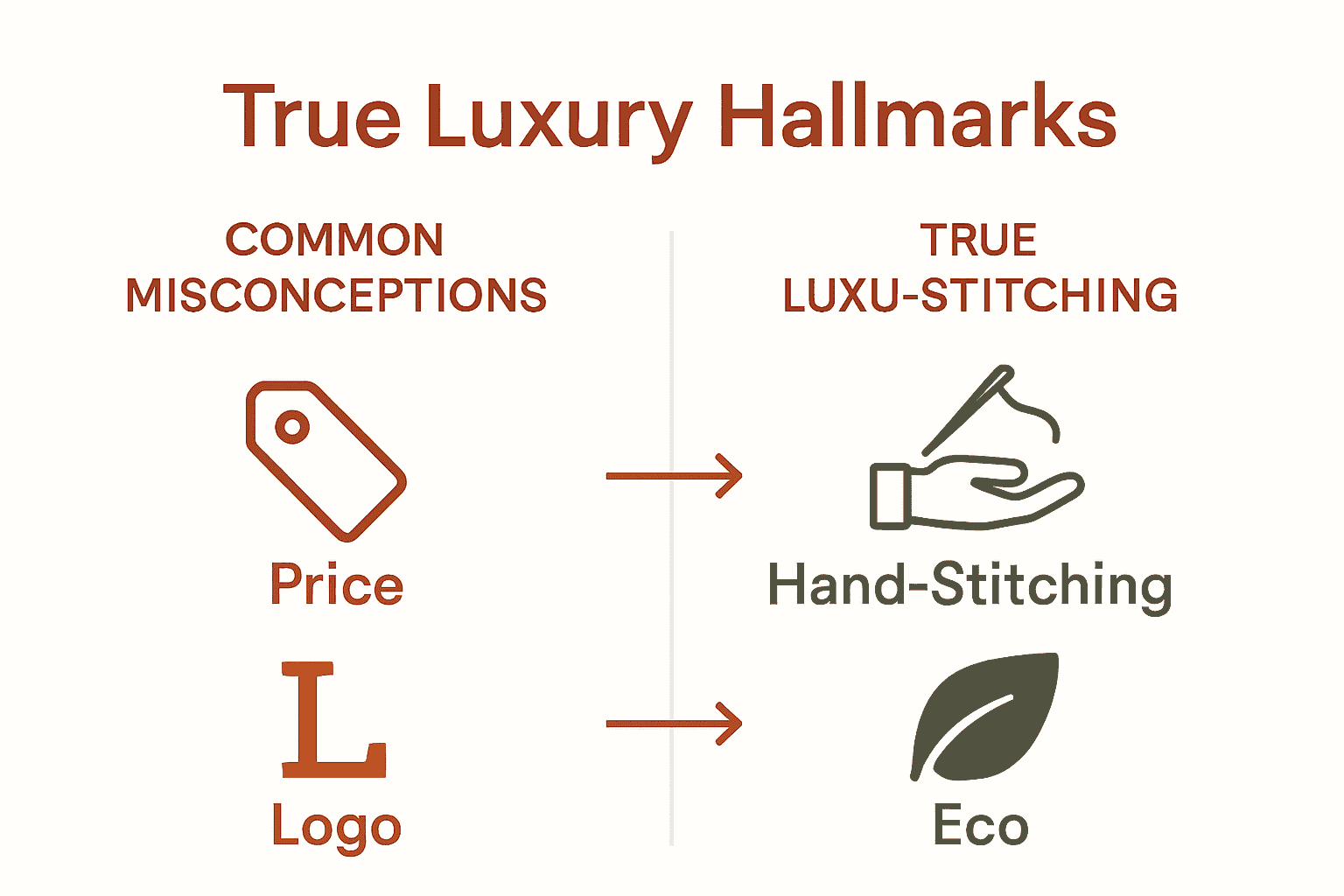 True Luxury Hallmarks

COMMON MISCONCEPTIONS

Price

L

Logo

TRUE LUXU-STITCHING

Hand-Stitching

Eco