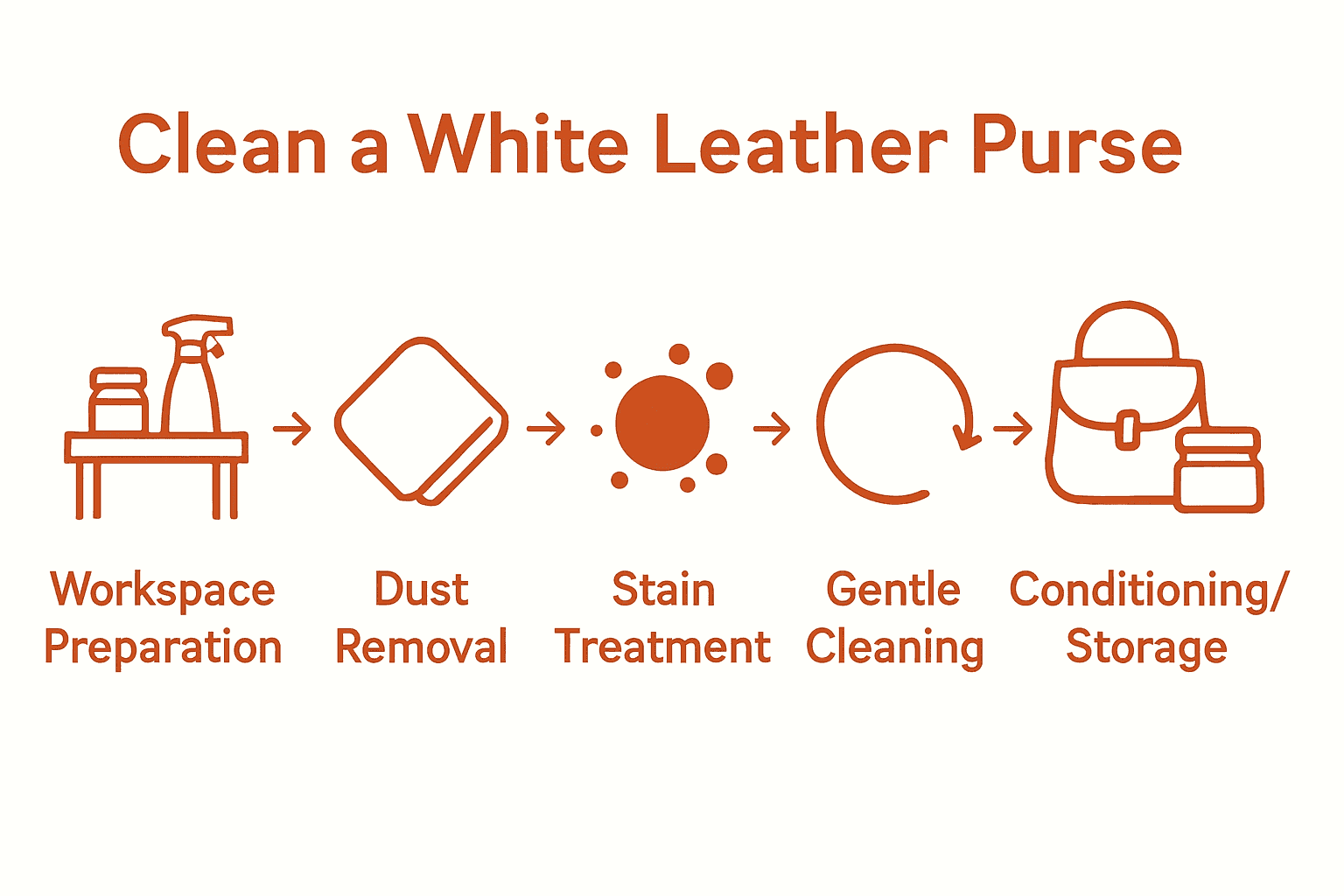 Clean a White Leather Purse

Workspace Preparation

Dust Removal

Stain Treatment

Gentle Cleaning

Conditioning/ Storage