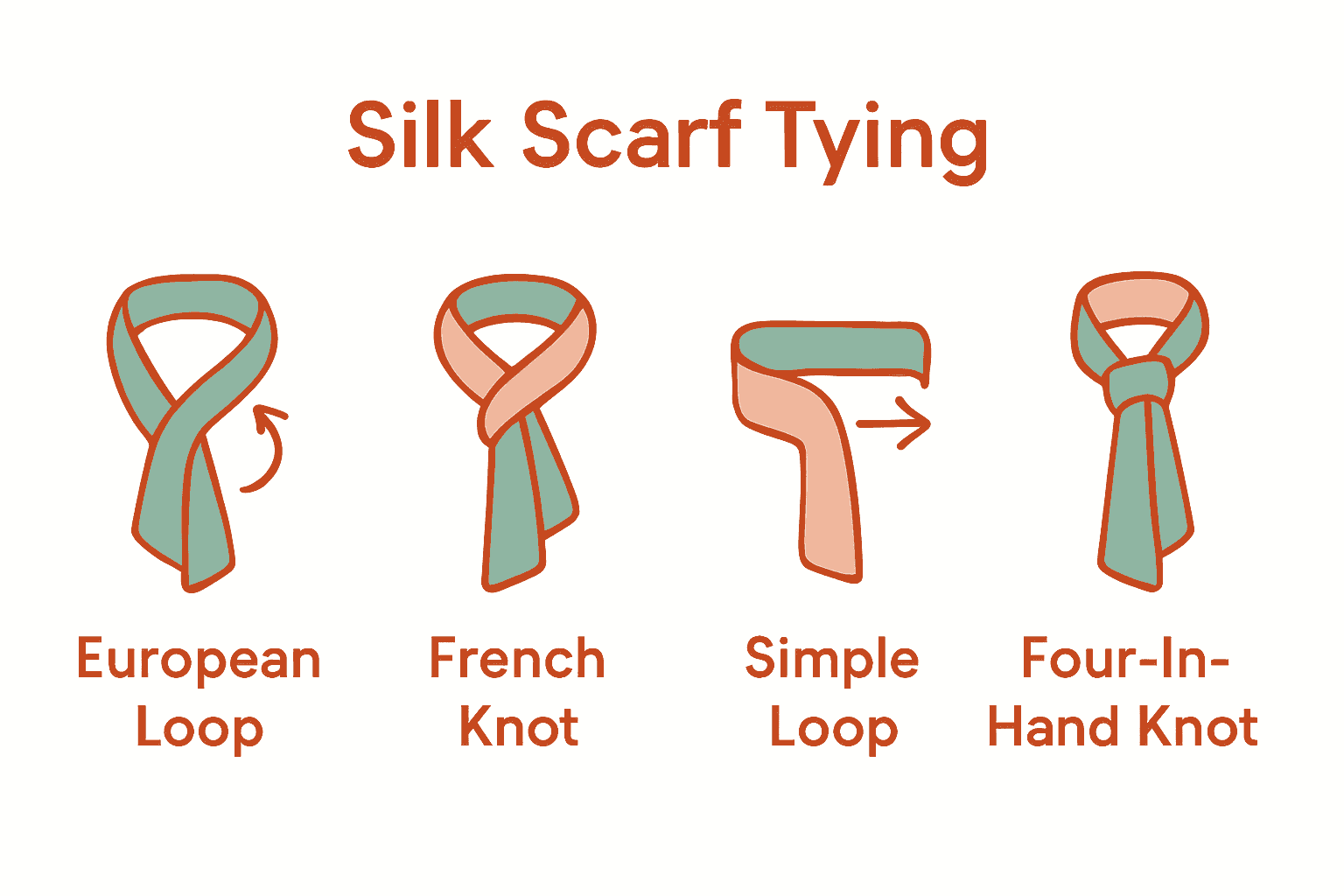 Silk Scarf Tying

European Loop

French Knot

Simple Loop

Four-In-Hand Knot