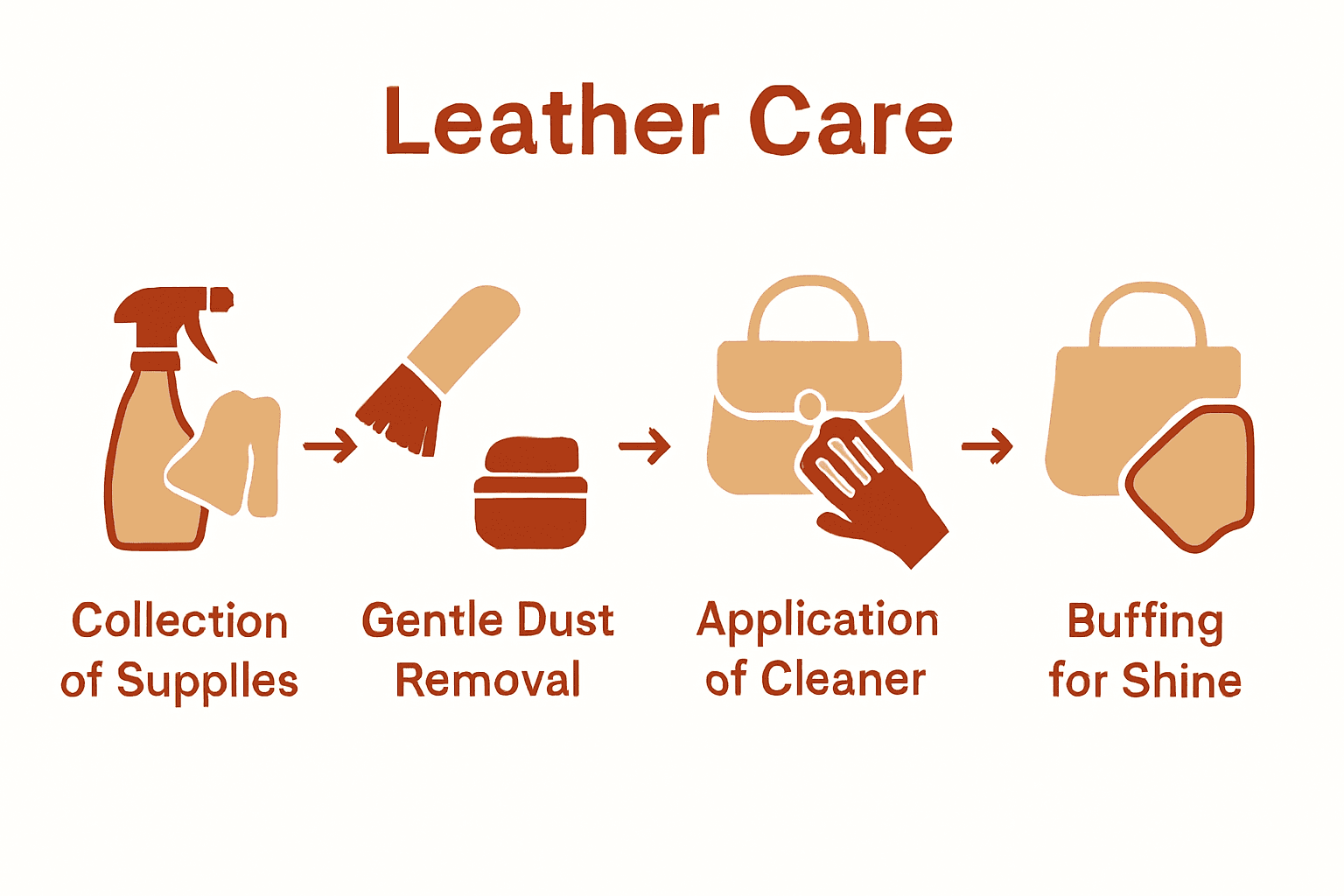 Leather Care

Collection of Supplles

Gentle Dust Removal

Application of Cleaner

Buffing for Shine