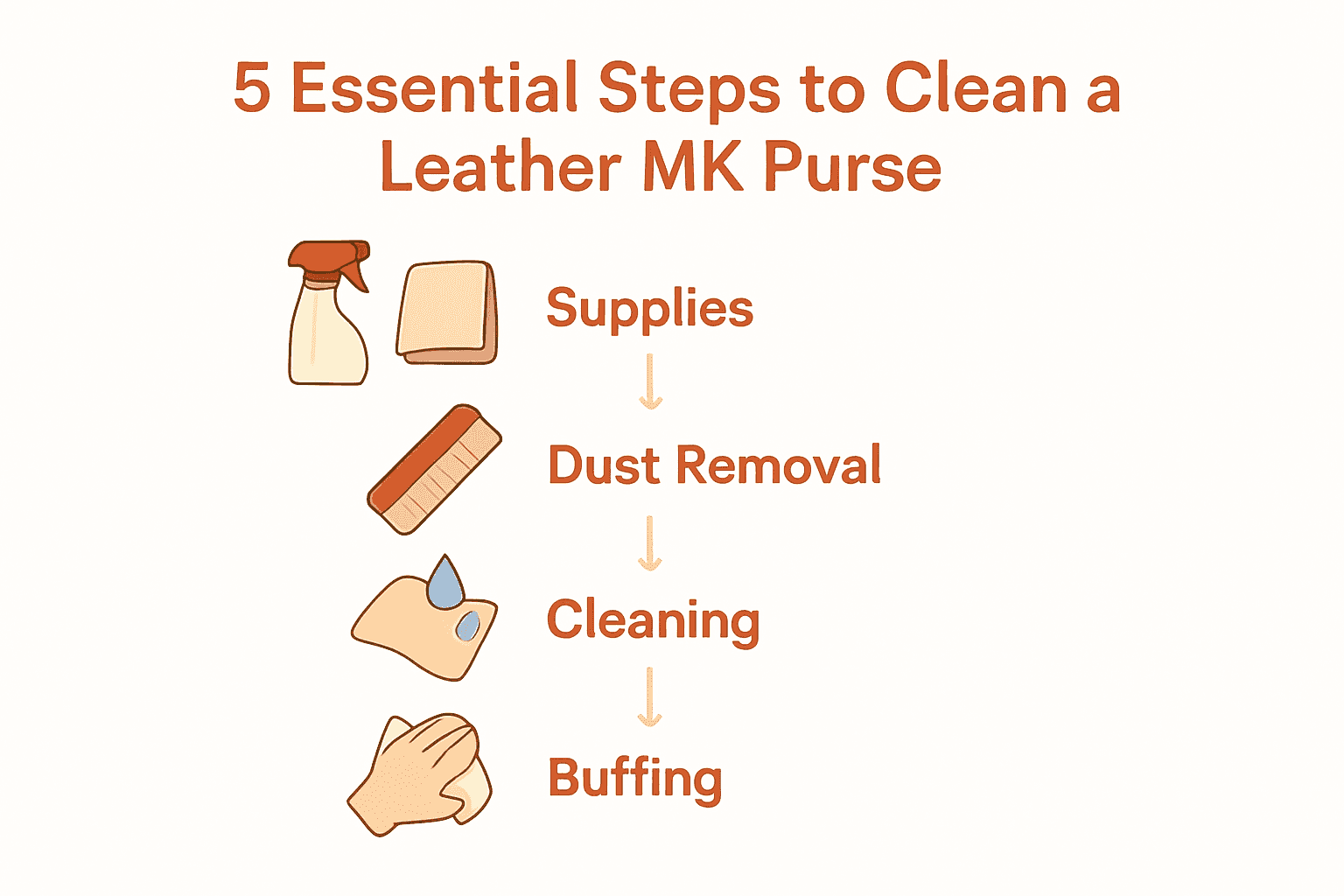 5 Essential Steps to Clean a Leather MK Purse

Supplies

Dust Removal

Cleaning

Buffing