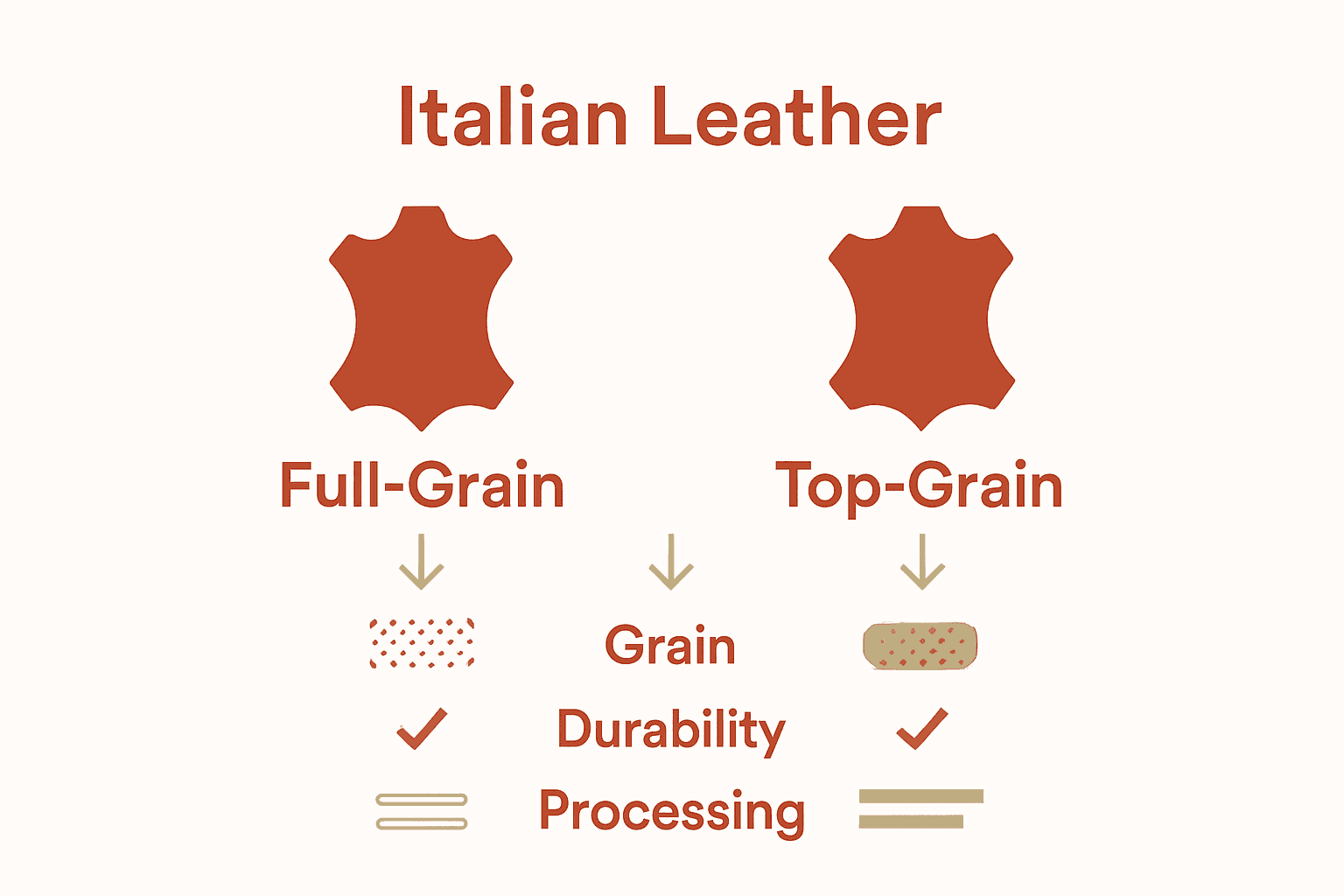 Italian Leather

Full-Grain

Top-Grain

Grain

Durability

Processing