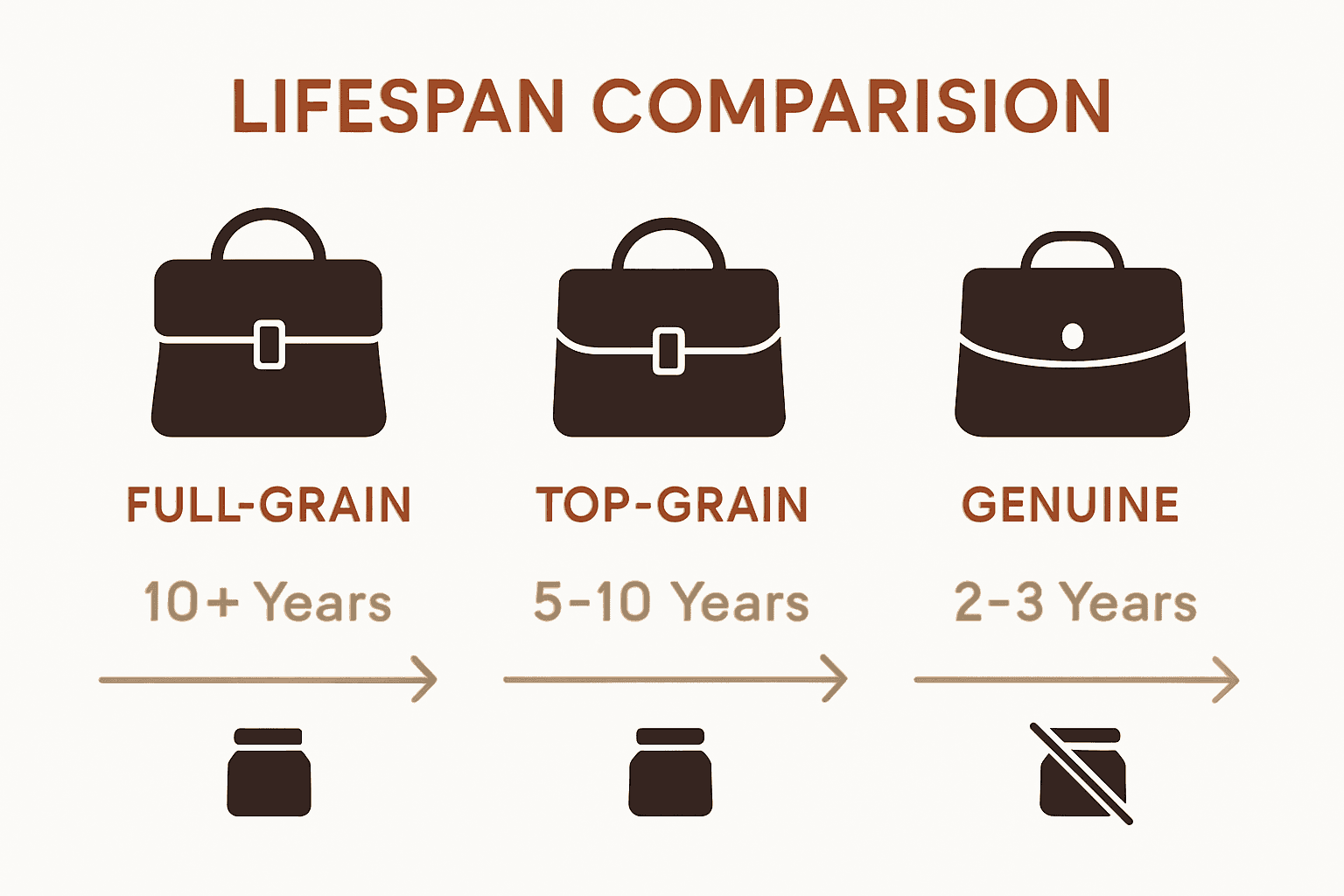 LIFESPAN COMPARISION

FULL-GRAIN
10+ Years

TOP-GRAIN
5-10 Years

GENUINE
2-3 Years