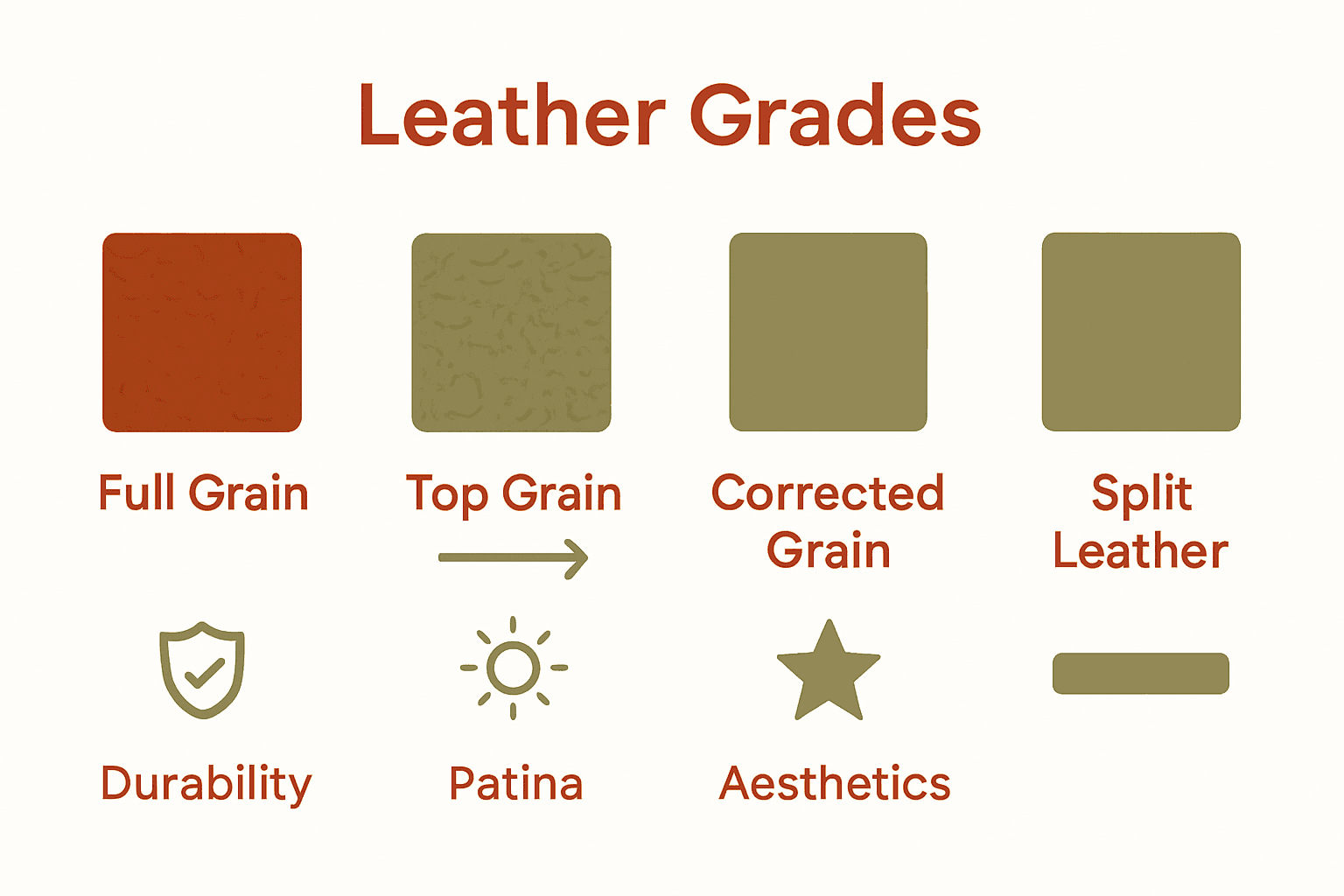 Leather Grades

Full Grain

Top Grain

Corrected Grain

Split Leather

Durability

Patina

Aesthetics