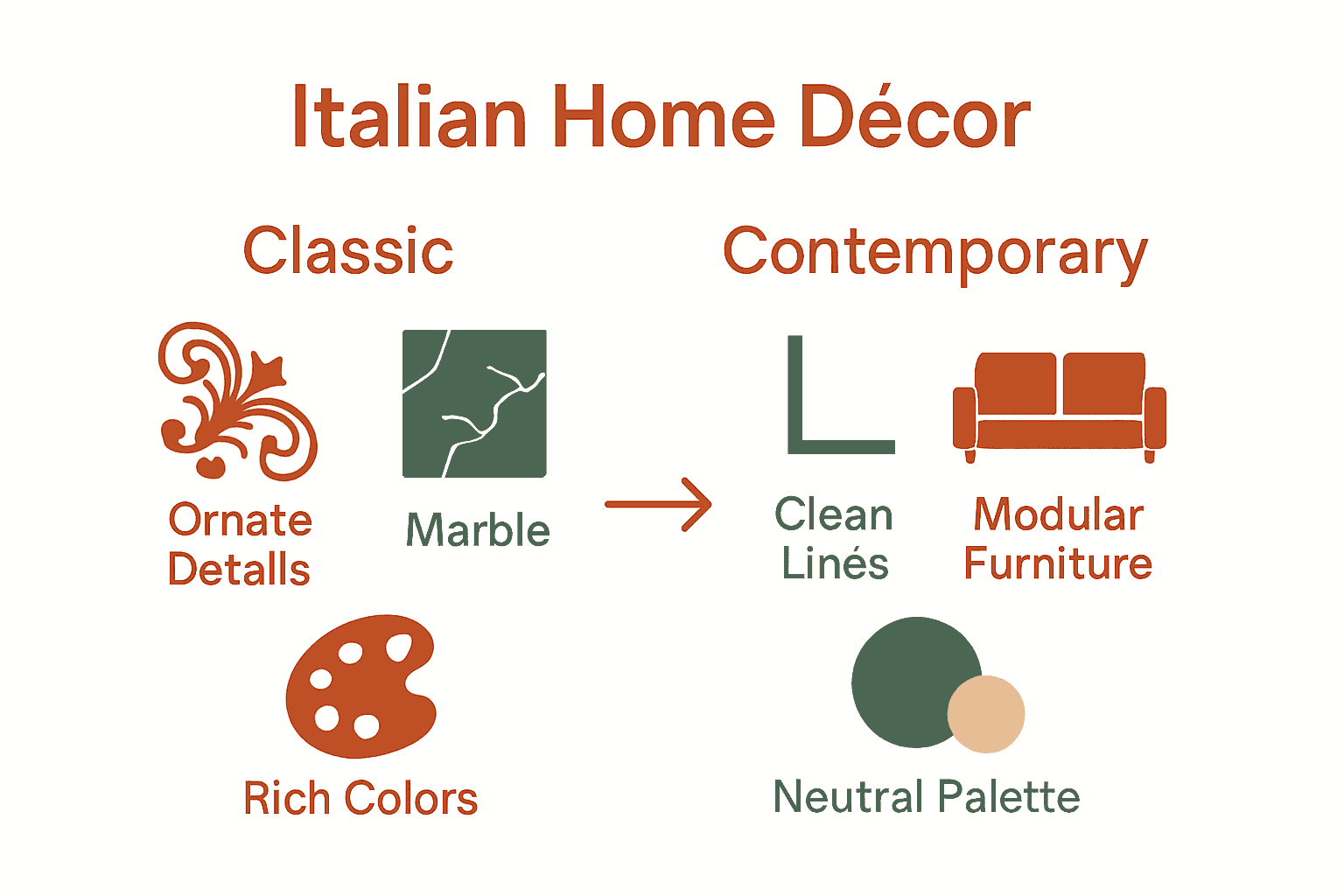 Italian Home Décor

Classic

Ornate Detalls

Marble

Rich Colors

Contemporary

Clean Linés

Modular Furniture

Neutral Palette