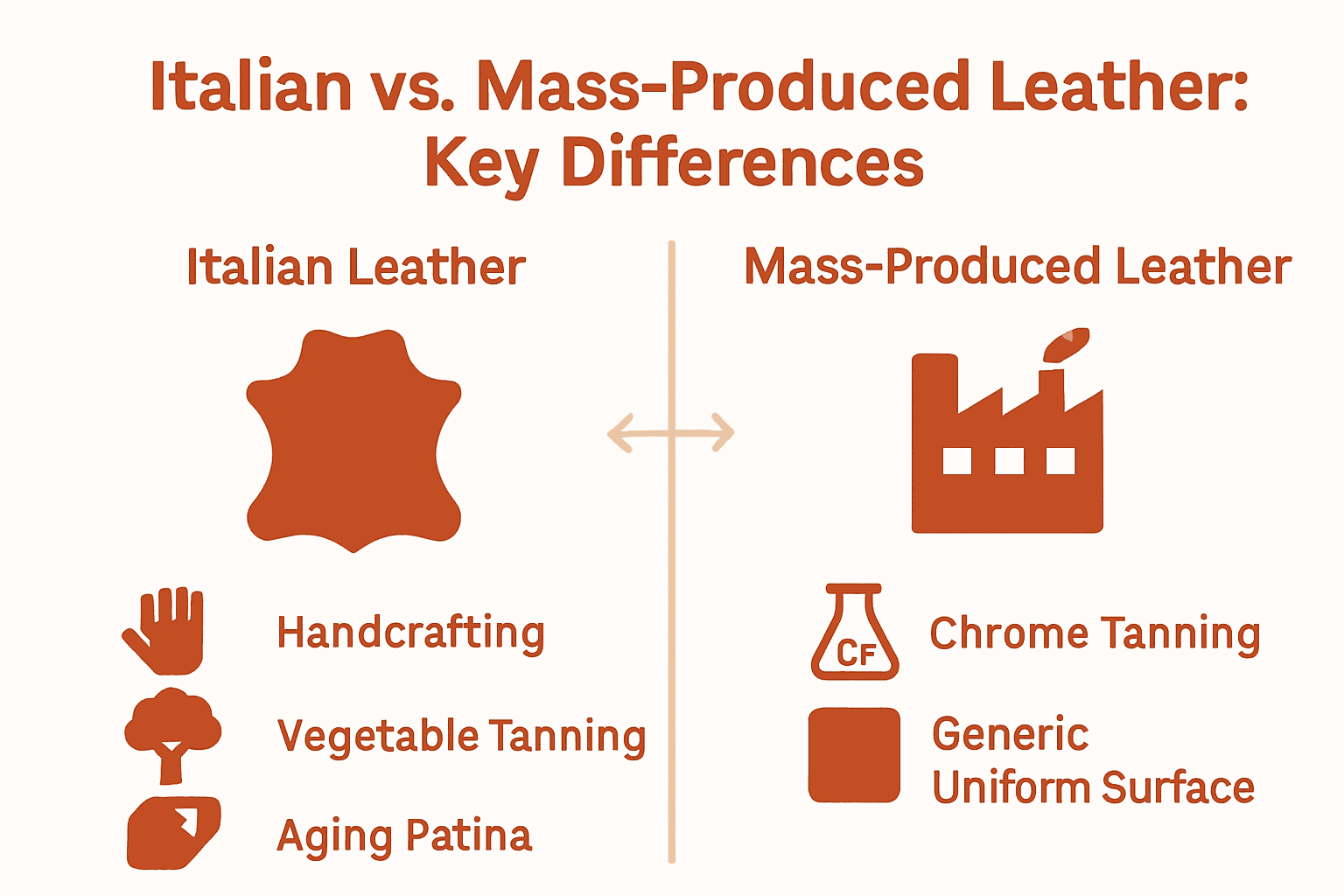 Italian vs. Mass-Produced Leather: Key Differences

Italian Leather

Handcrafting

Vegetable Tanning

Aging Patina

Mass-Produced Leather

CF

Chrome Tanning

Generic Uniform Surface