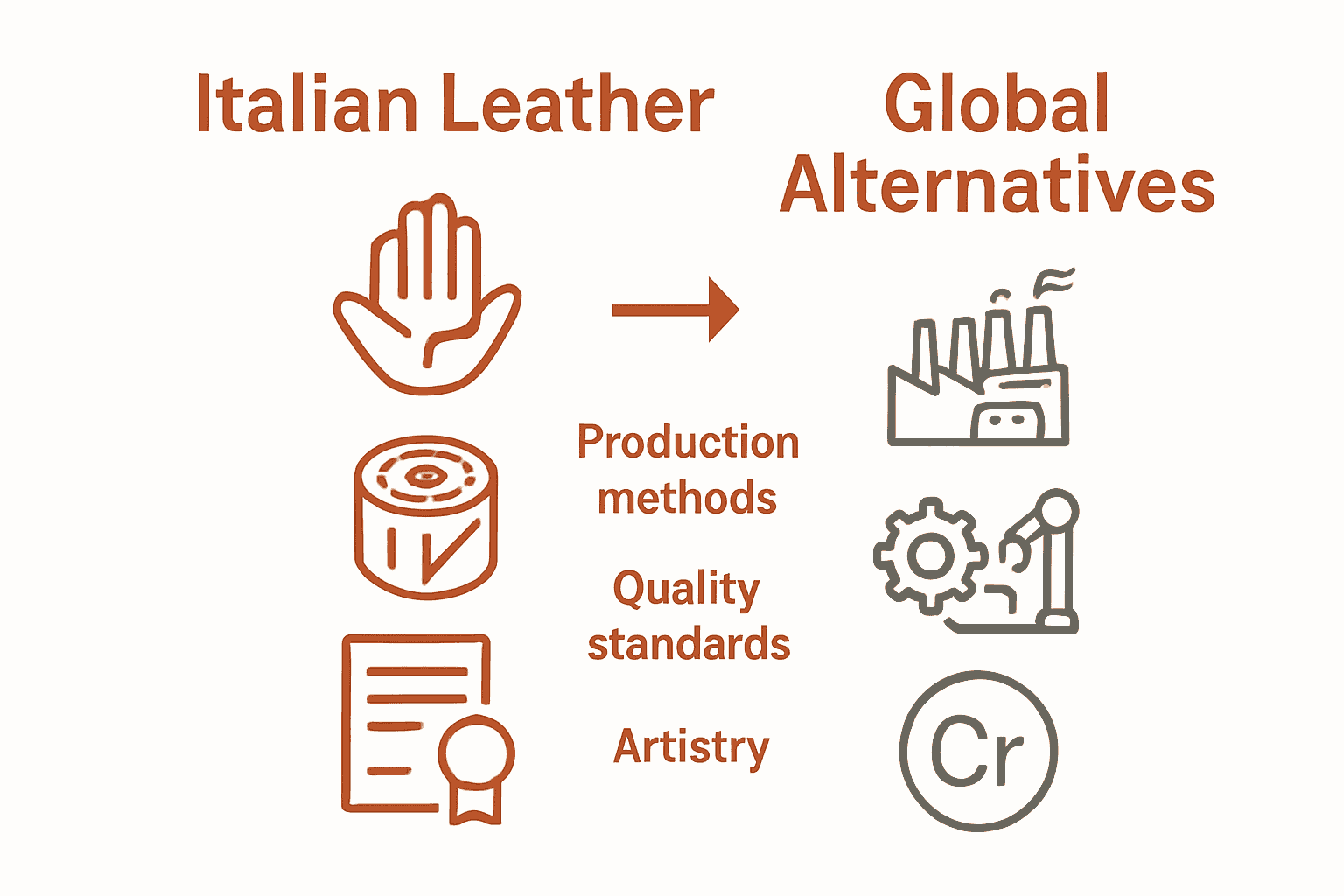 Italian Leather

Global Alternatives

Production methods

Quality standards

Artistry

Cr