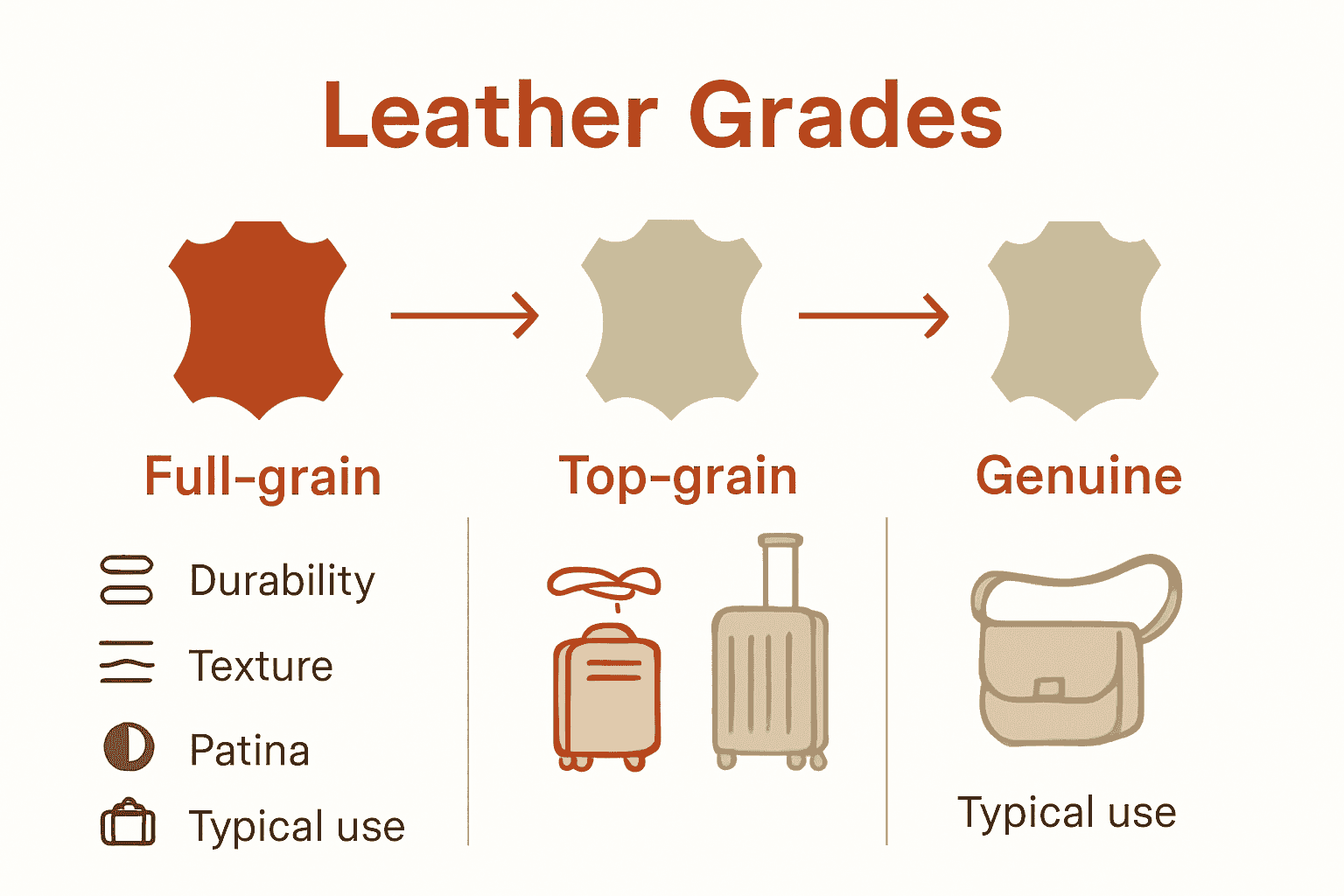 Leather Grades

Full-grain

Top-grain

Genuine

Durability

Texture

Patina

Typical use

Typical use