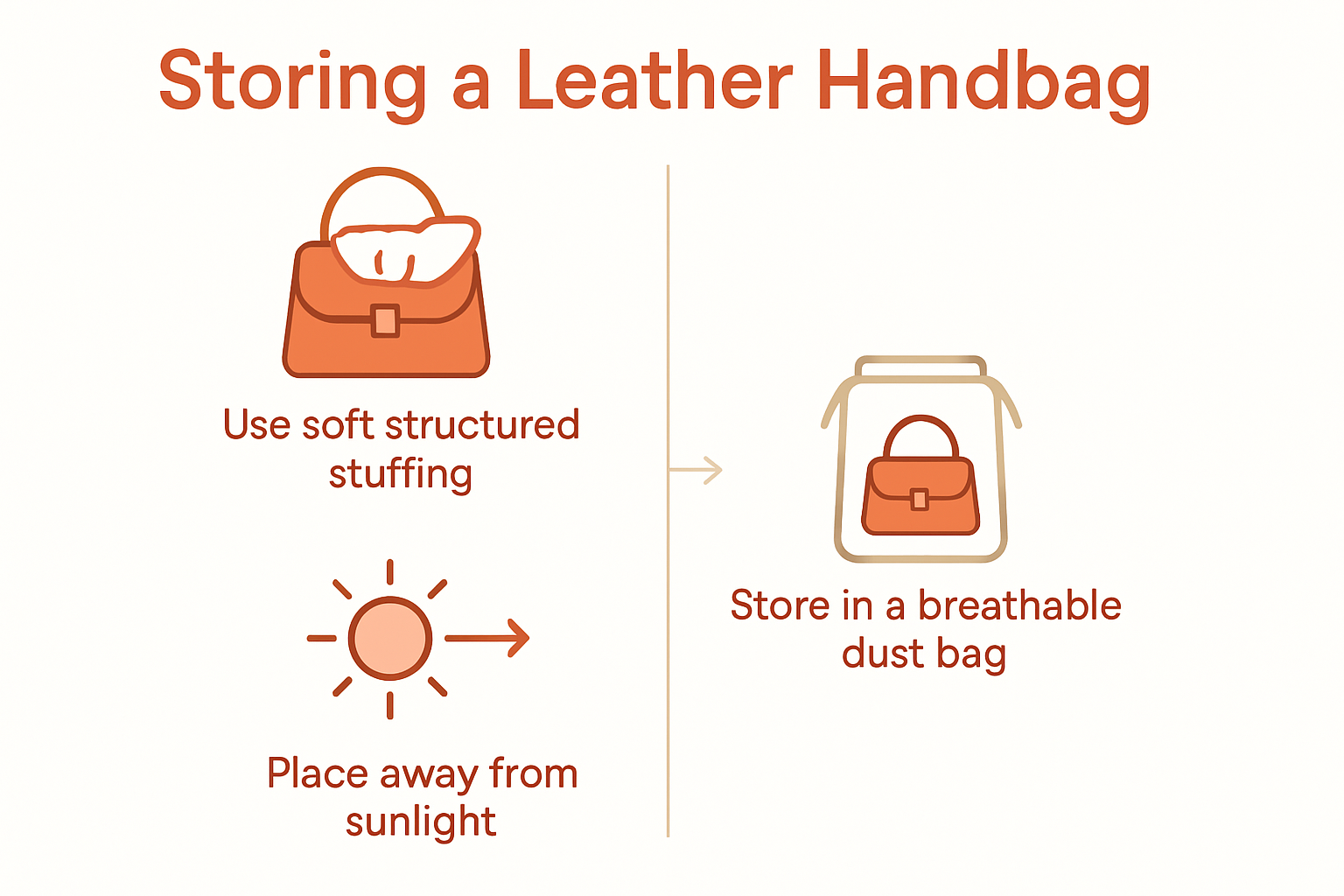 Storing a Leather Handbag

Use soft structured stuffing

Place away from sunlight

Store in a breathable dust bag