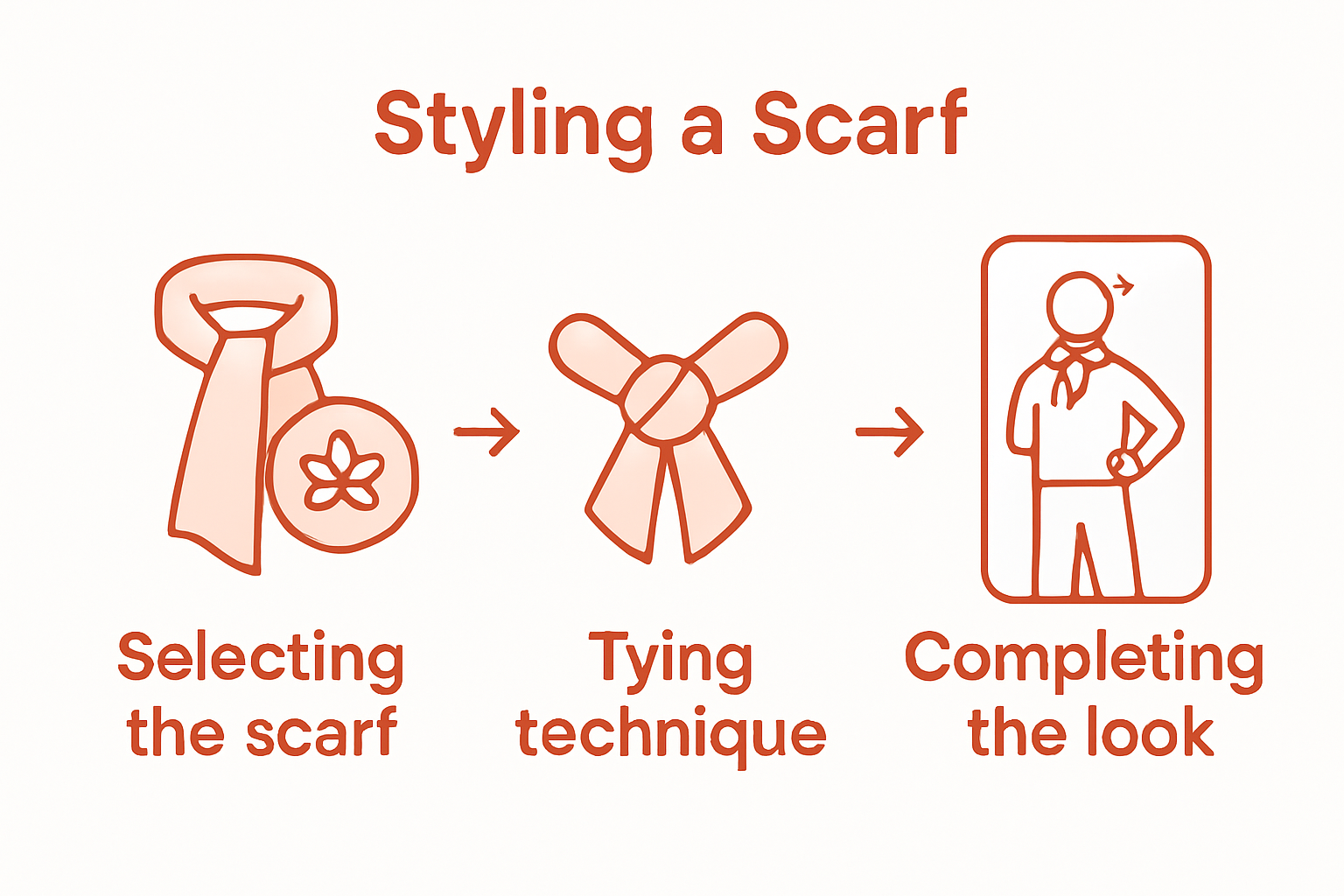 Styling a Scarf

Selecting the scarf

Tying technique

Completing the look